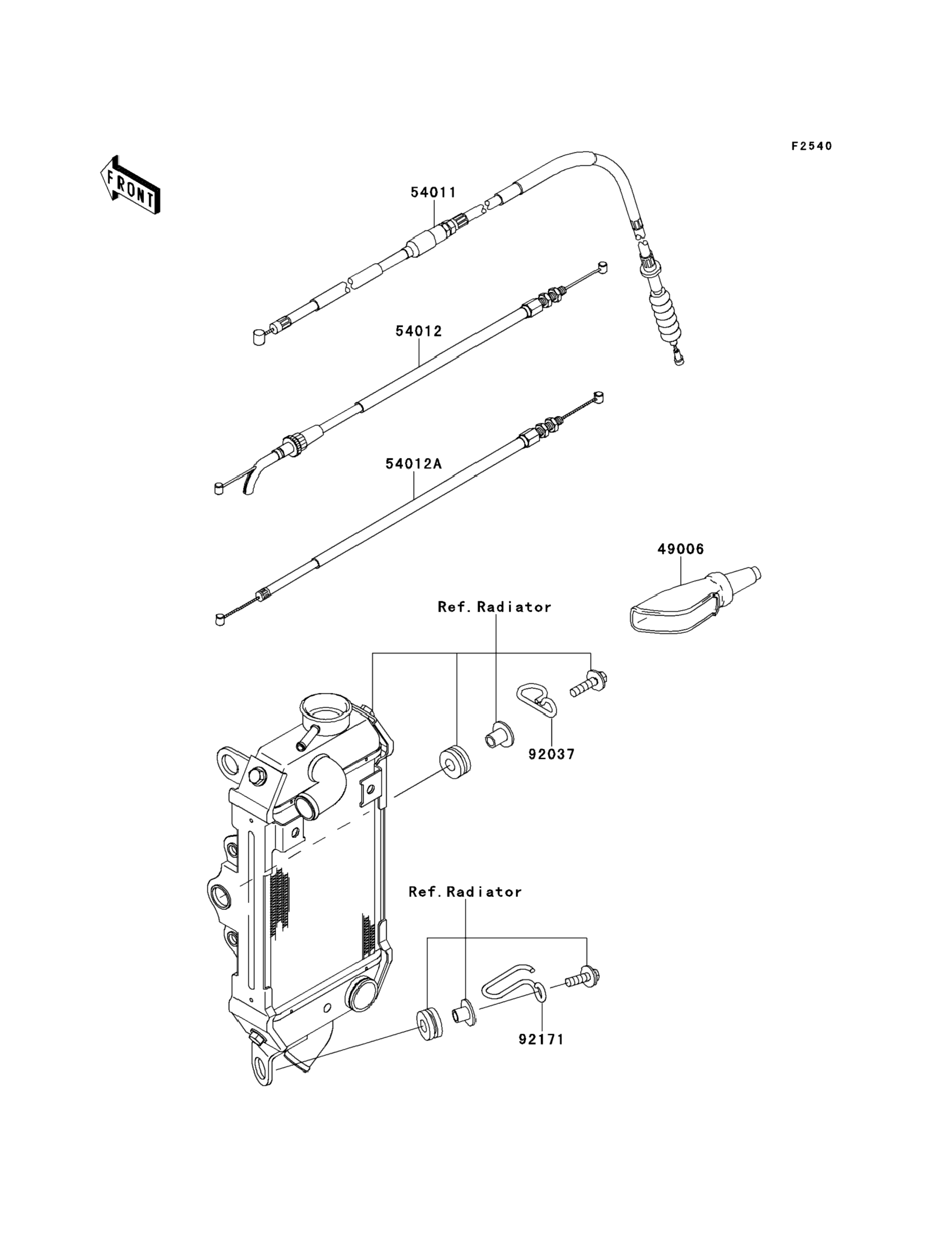 F2540

FRONT

54011

54012

54012A

49006

Ref. Radiator

92037

Ref. Radiator

92171