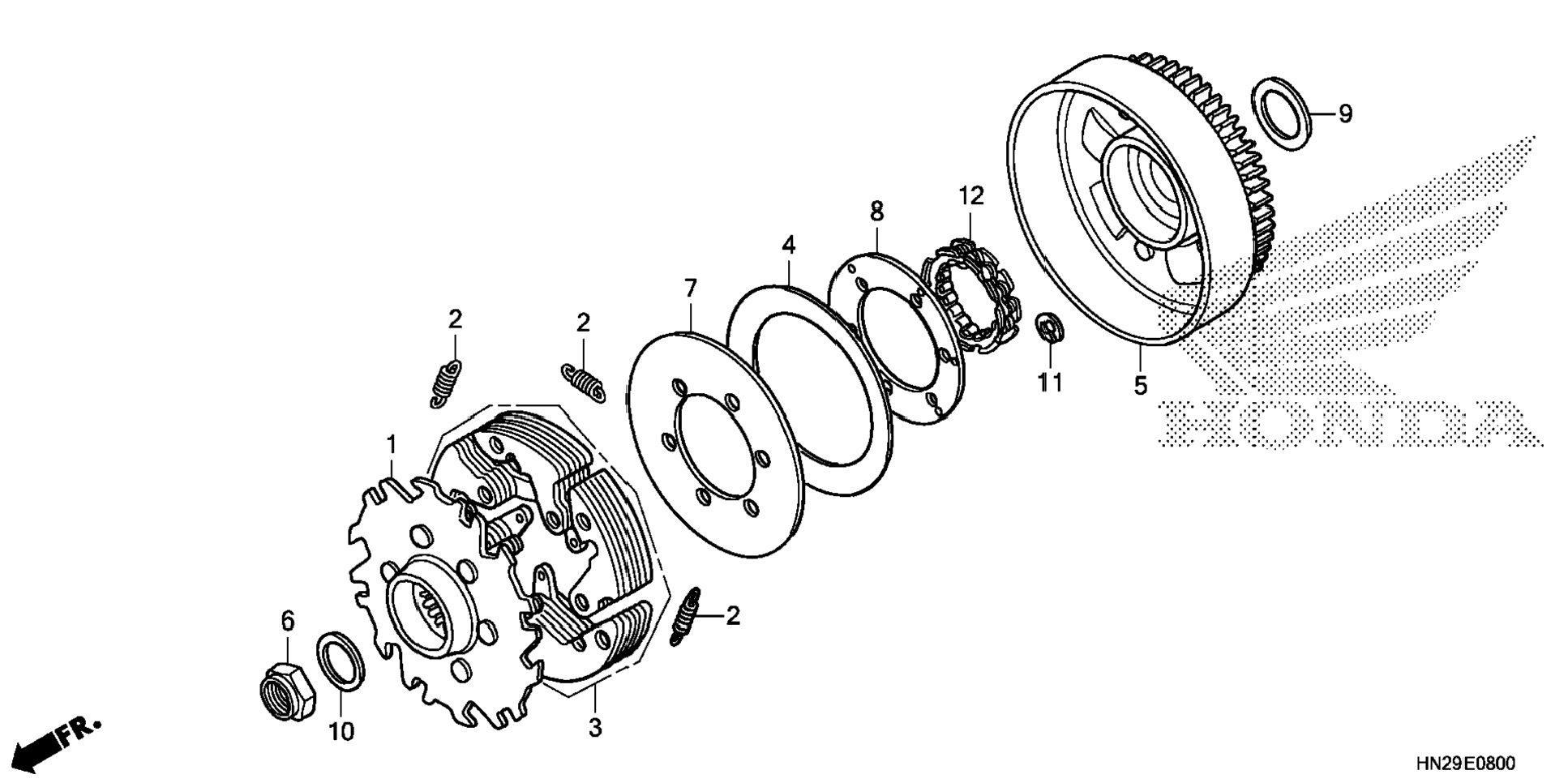 9
12
8
4
7
2
2
11
5
HONDA
1
2
6
10
3
FR.
HN29E0800