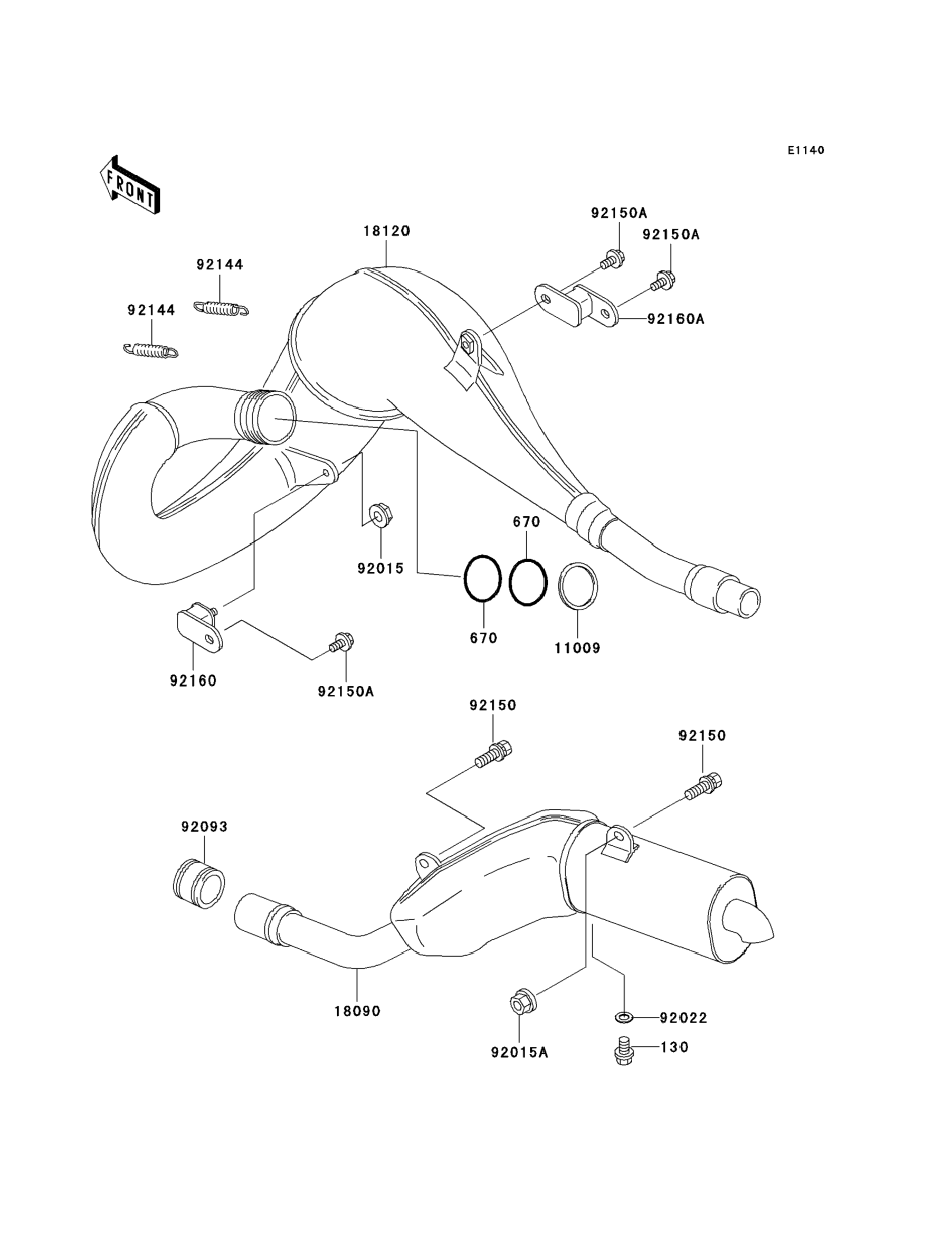 E1140

FRONT

92150A
92150A
18120
92144
92144
92160A
670
92015
670
11009
92160
92150A
92150
92150
92093
18090
92022
92015A
130