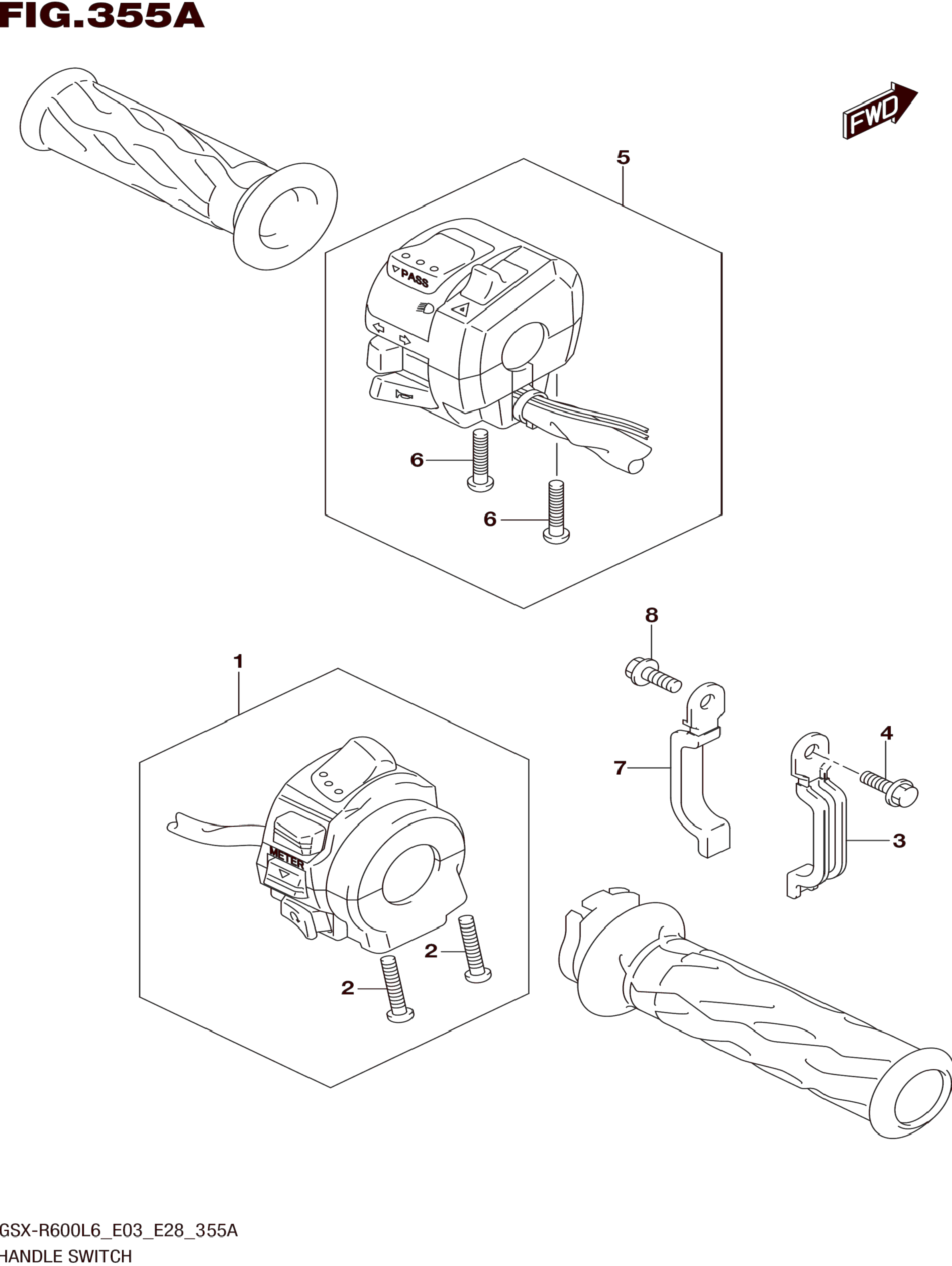 FIG.355A

FWD

5

PASS

6

6

8

1

7

4

3

METER

2

2

GSX-R600L6_E03_E28_355A
HANDLE SWITCH