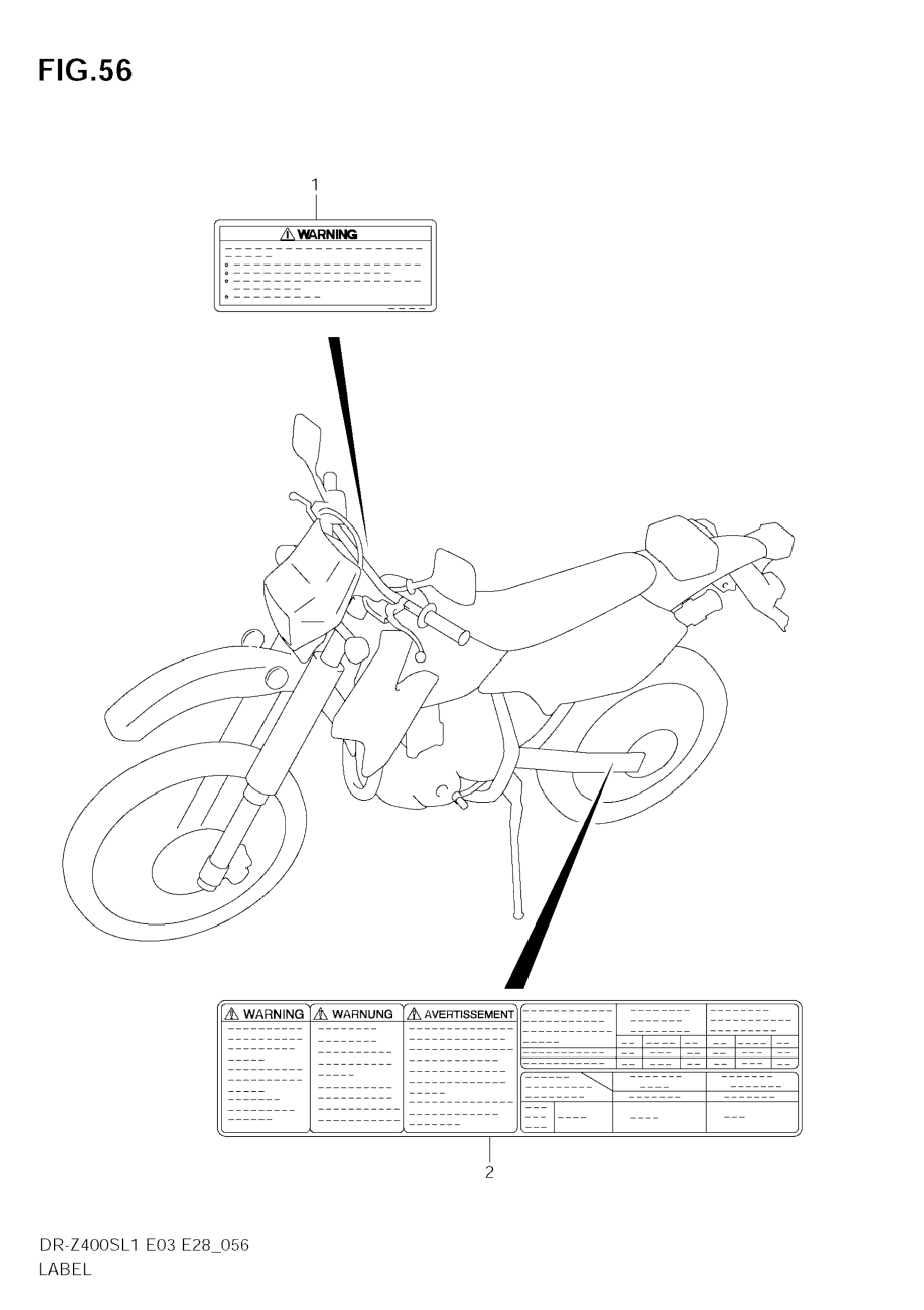 FIG.56

1

WARNING

WARNING

WARNUNG

AVERTISSEMENT

2

DR-Z400SL1 E03 E28_056

LABEL