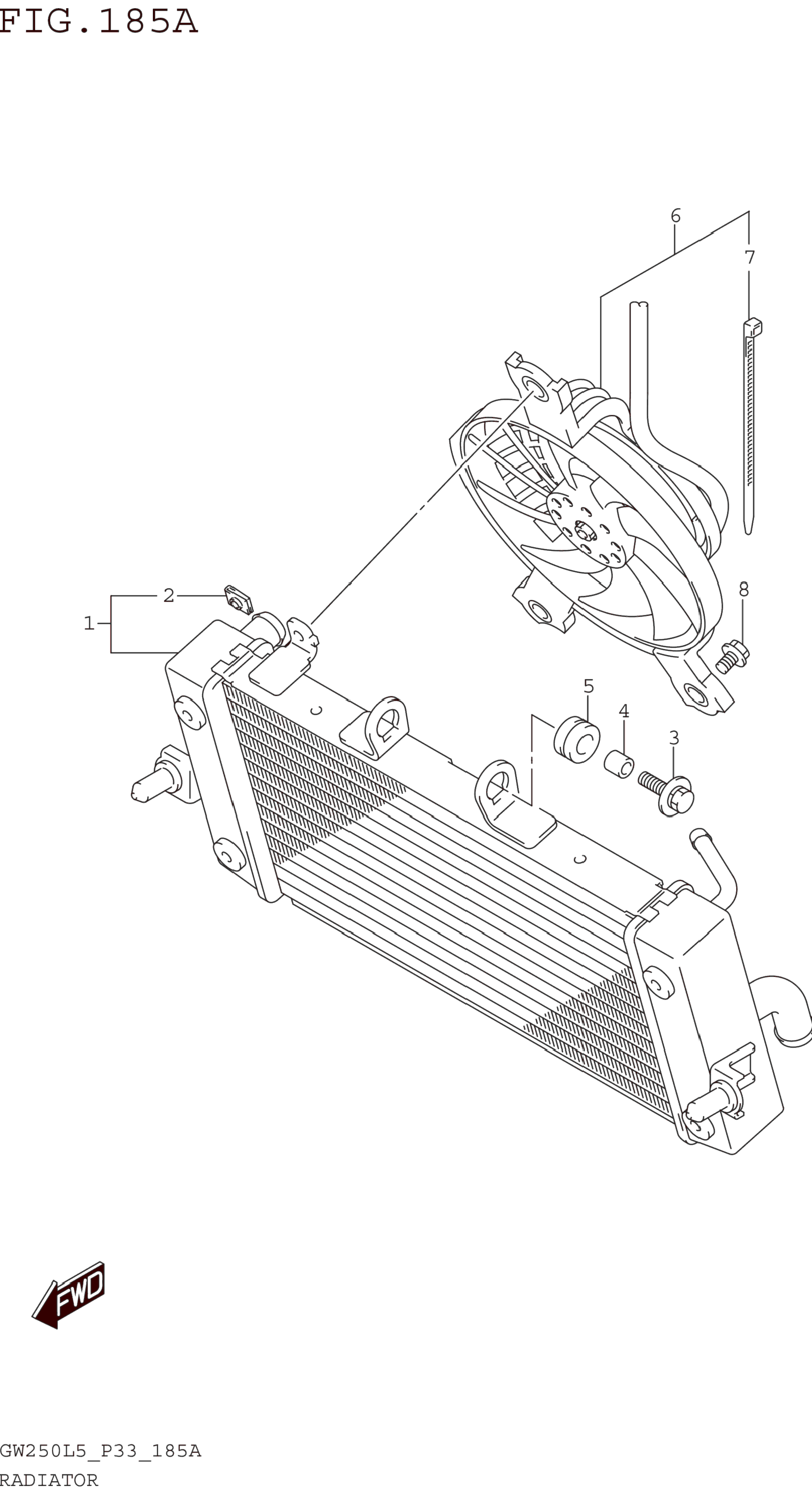 FIG.185A

6
7
2
1
8
5
4
3

FWD

GW250L5_P33_185A
RADIATOR