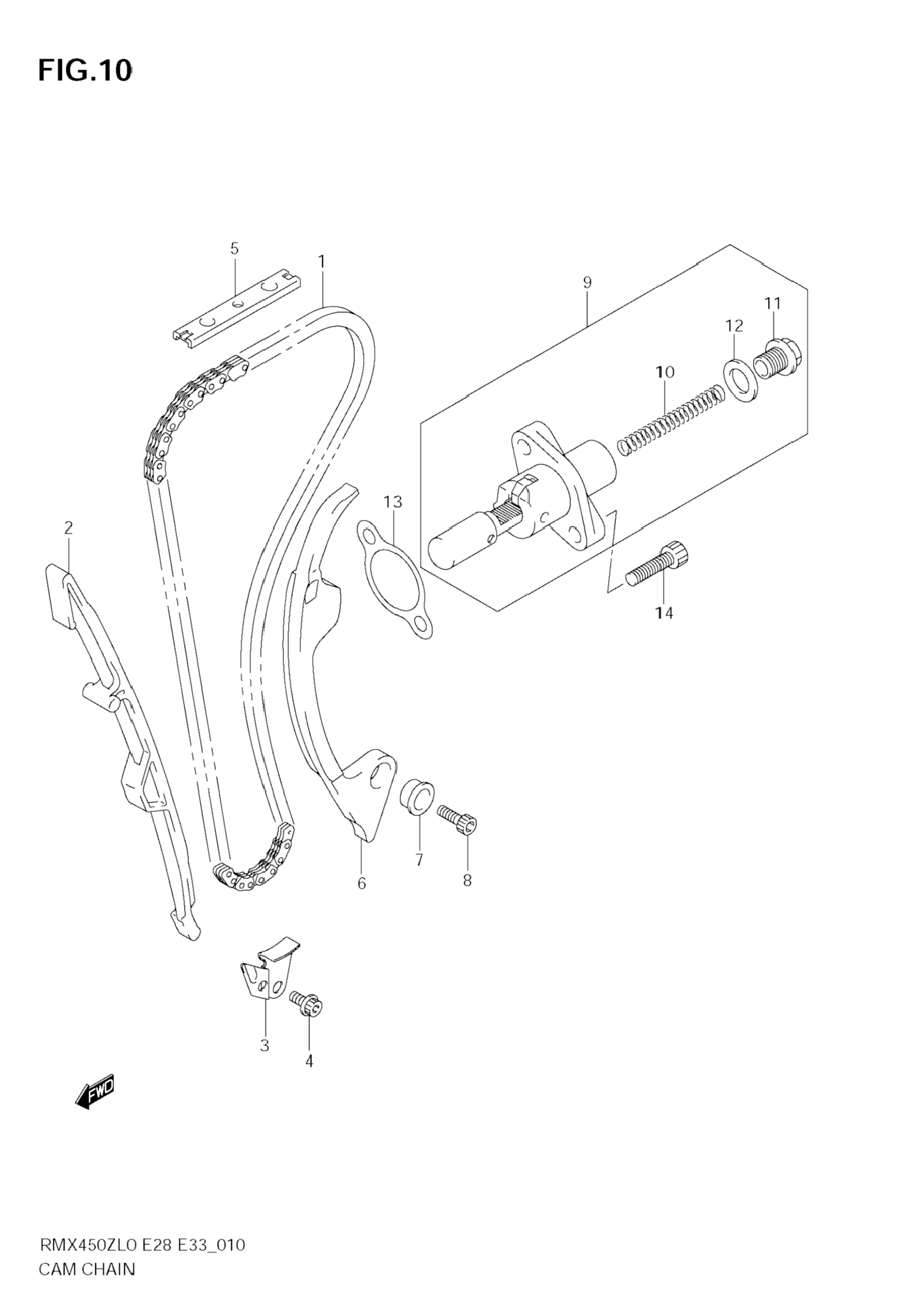 FIG.10

5
1
9
11
12
10
13
2
14
7
8
6
3
4
FWD

RMX450ZL0 E28 E33_010
CAM CHAIN