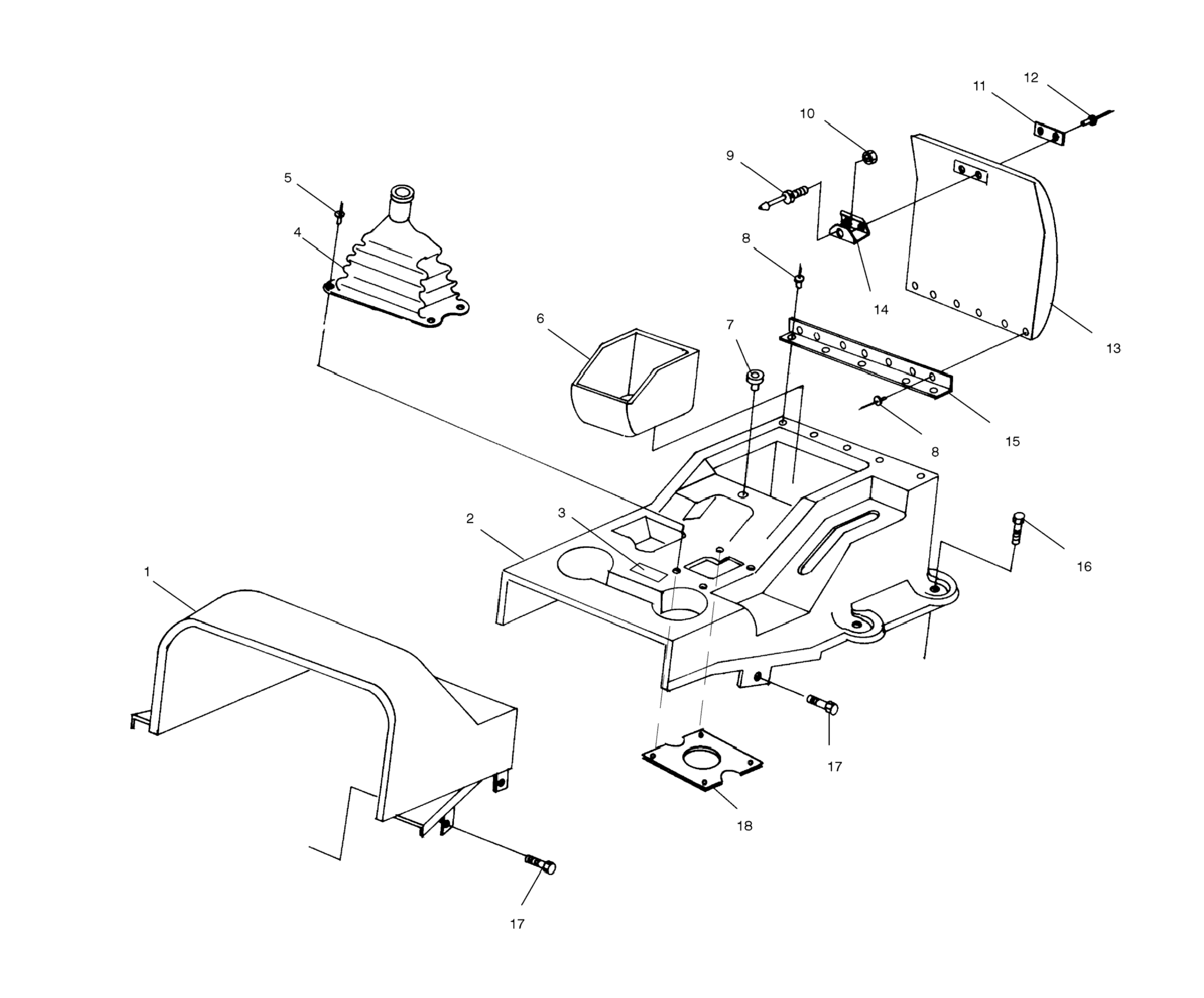 12
11
10
9
5
4
8
14
13
6
7
15
8
2
3
16
1
17
18
17