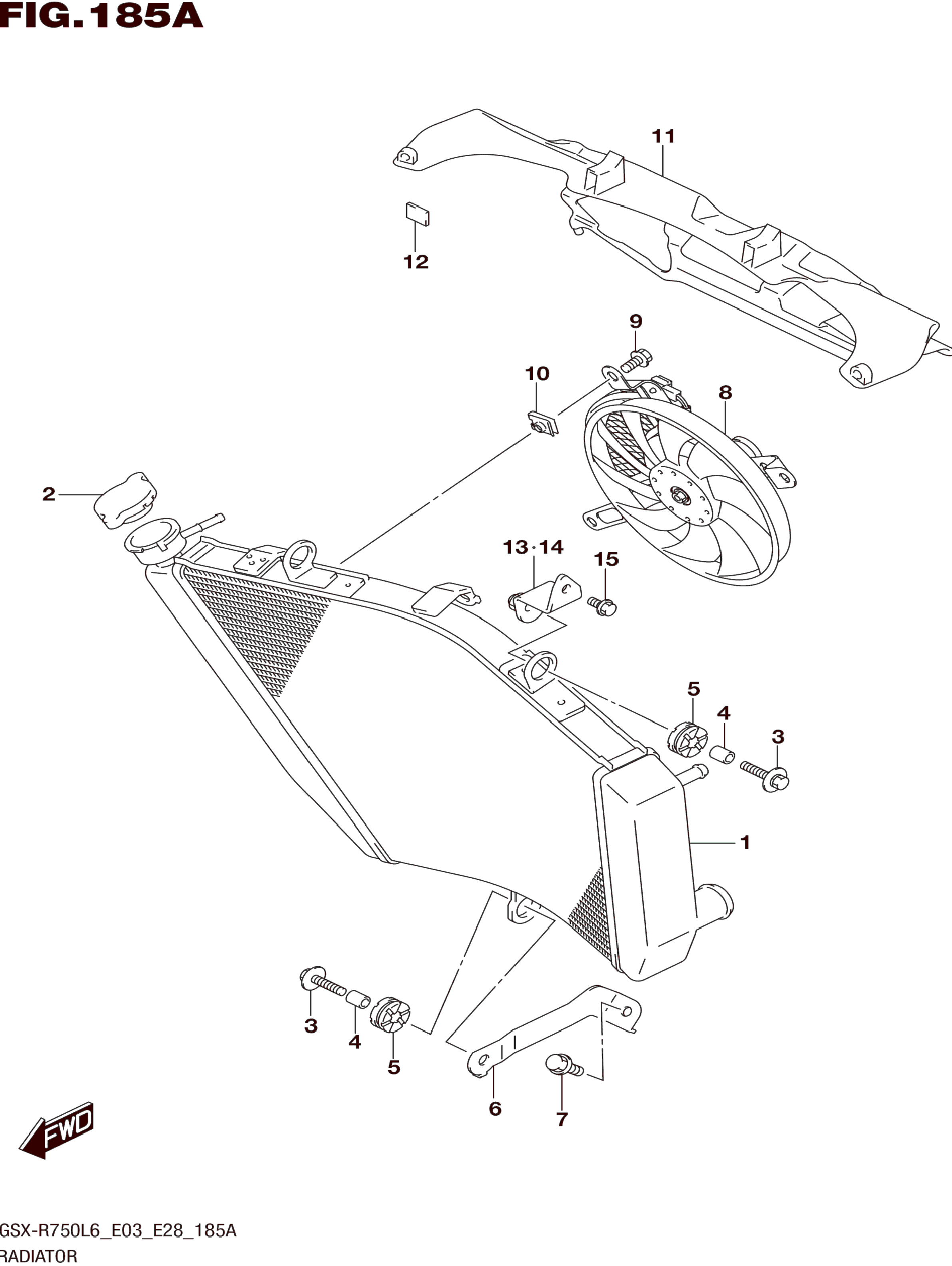 FIG.185A

11

12

9

10

8

2

13·14

15

5

4

3

1

3

4

5

6

7

FWD

GSX-R750L6_E03_E28_185A
RADIATOR