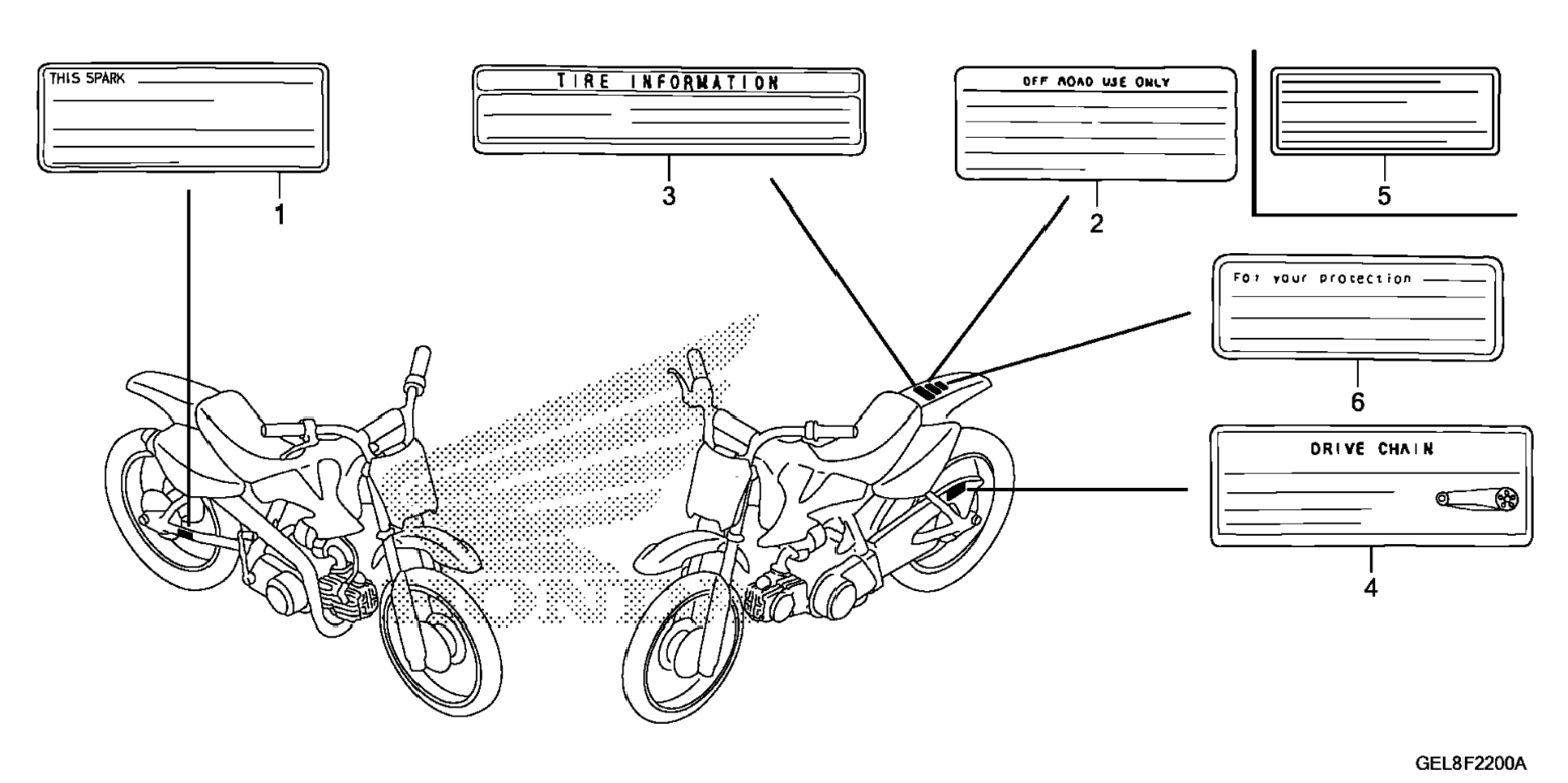 THIS SPARK

1

TIRE INFORMATION

3

OFF ROAD USE ONLY

2

5

For your protection

6

DRIVE CHAIN

4

GEL8F2200A