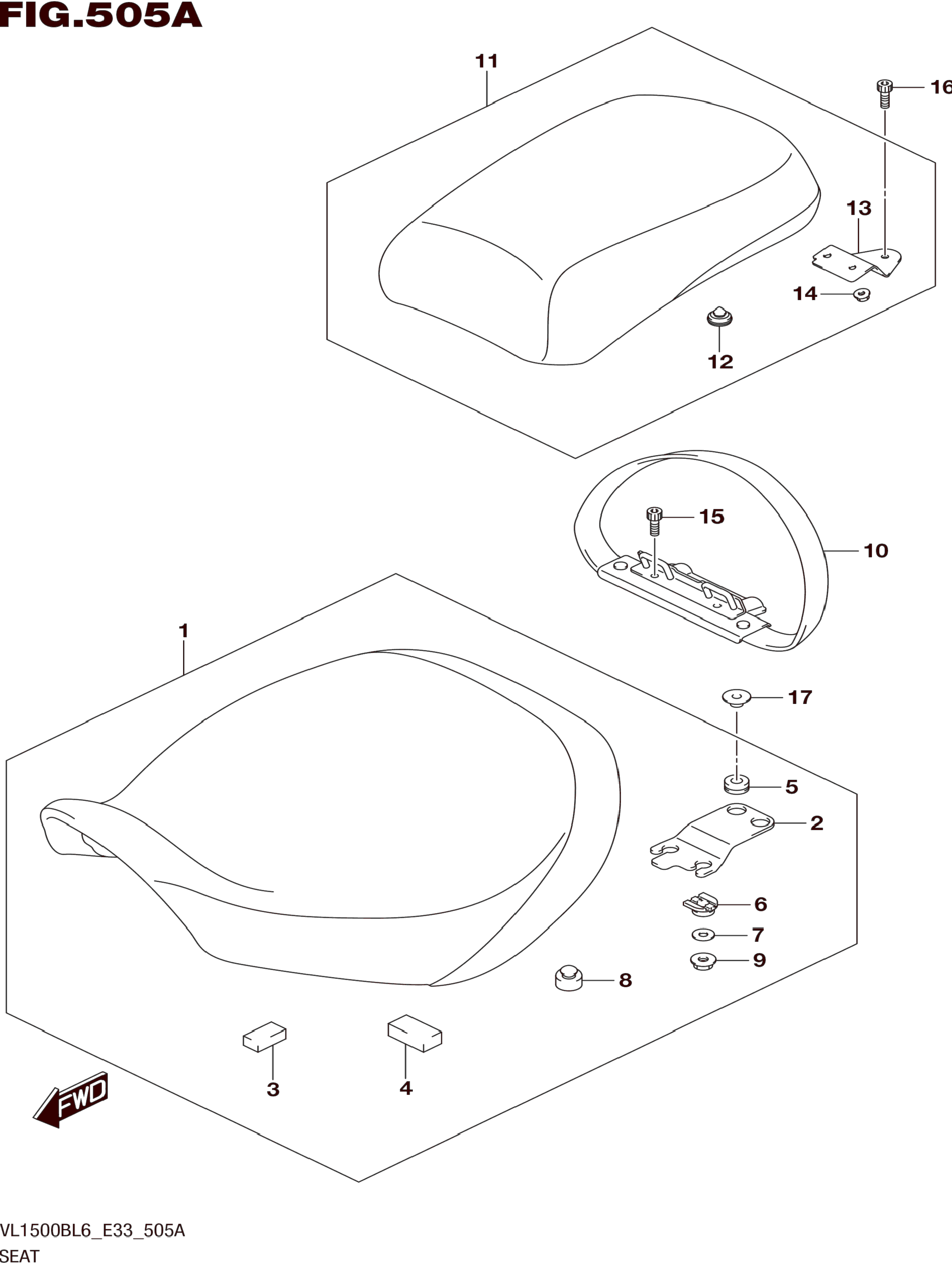 FIG.505A

11

16

13

14

12

15

10

1

17

5

2

6

7

9

8

3

4

FWD

VL1500BL6_E33_505A
SEAT