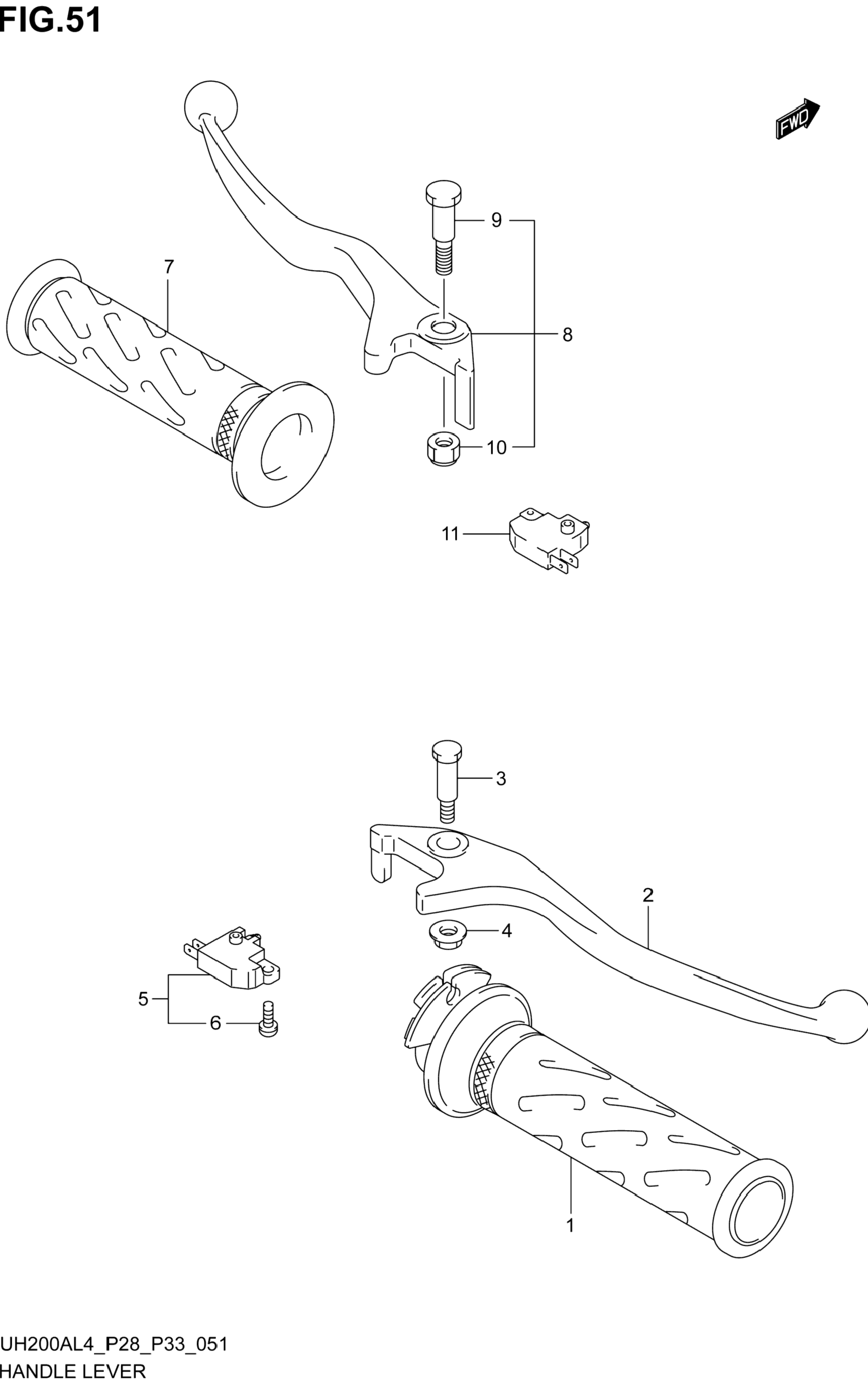 FIG.51

FWD

9

7

8

10

11

3

2

4

5

6

1

UH200AL4_P28_P33_051
HANDLE LEVER