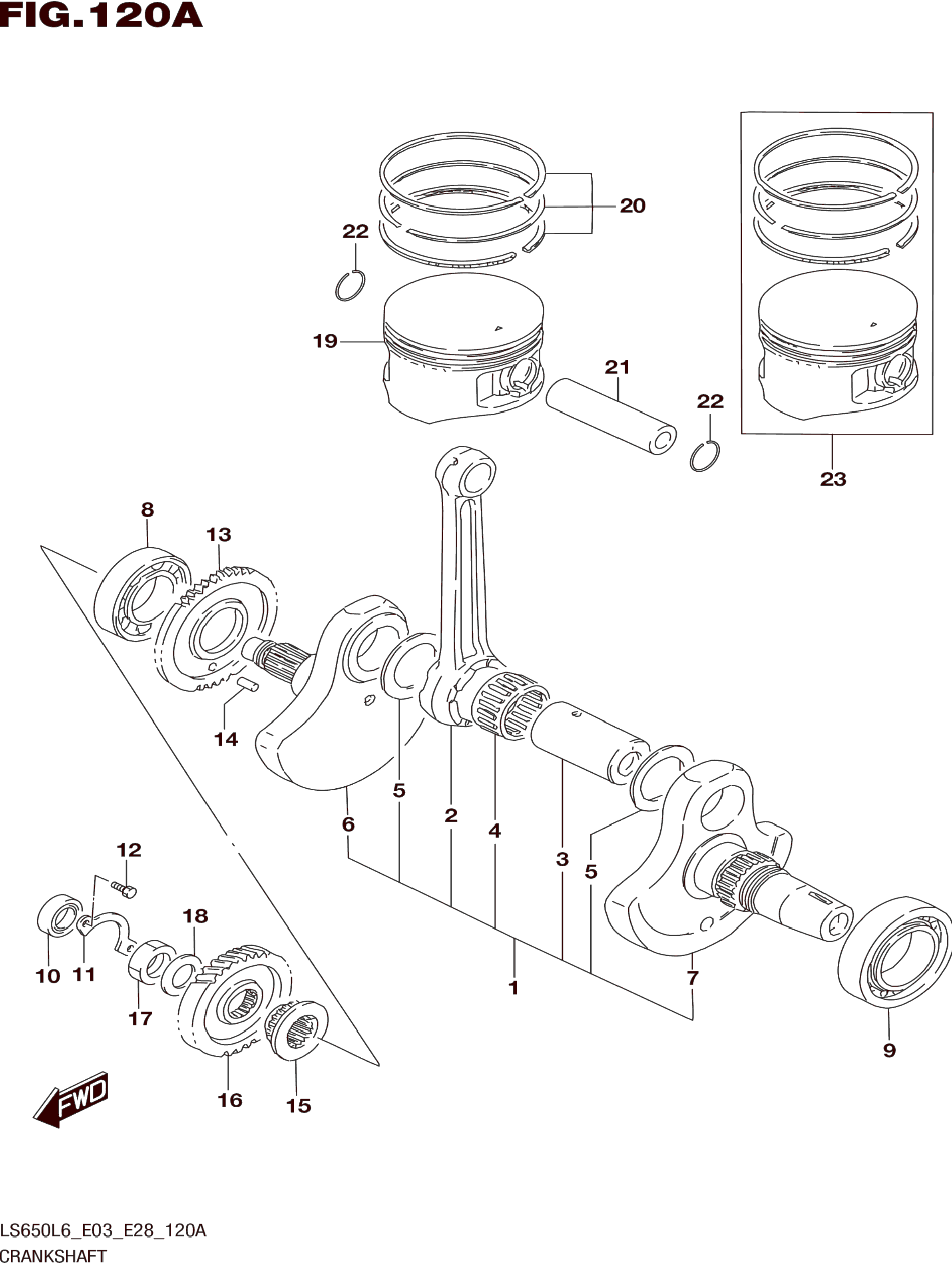 FIG.120A

20

22

19

21

22

23

8

13

14

5

6

2

4

3

5

12

18

10

11

17

1

7

9

16

15

FWD

LS650L6_E03_E28_120A
CRANKSHAFT