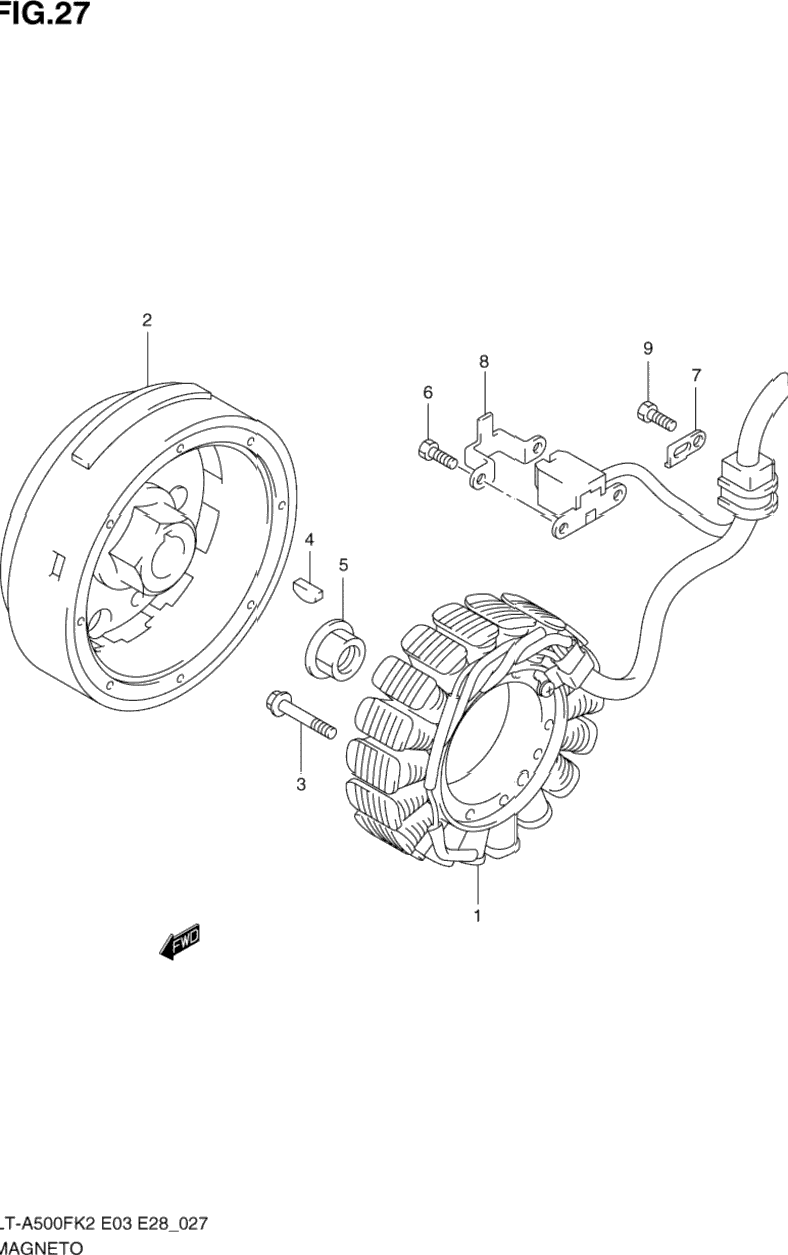 FIG.27

2

8

9

7

6

4

5

3

1

FWD

LT-A500FK2 E03 E28_027
MAGNETO