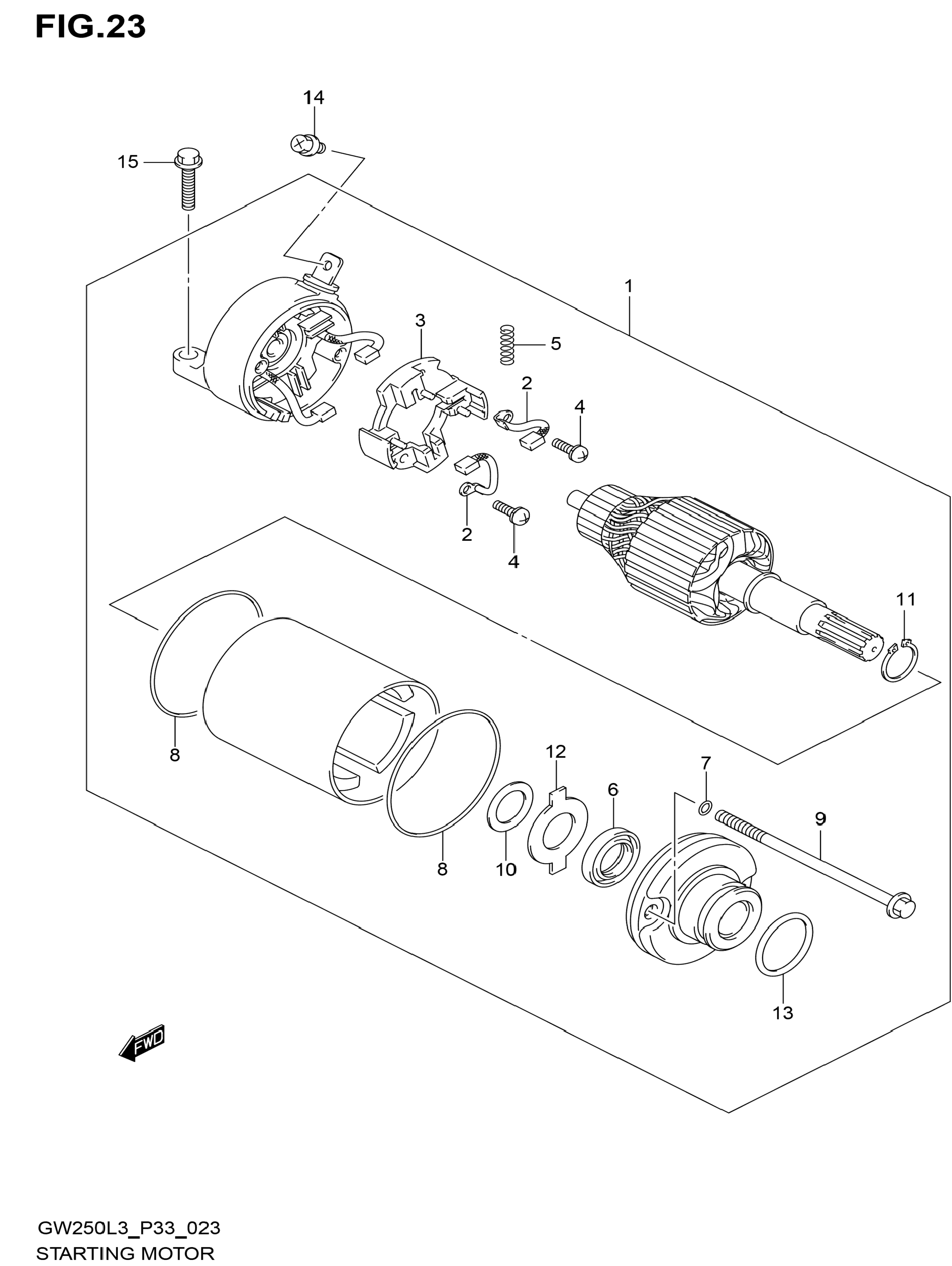 FIG.23

14
15
1
3
5
2
4
2
4
11
8
12
7
6
9
8
10
13

FWD

GW250L3_P33_023
STARTING MOTOR