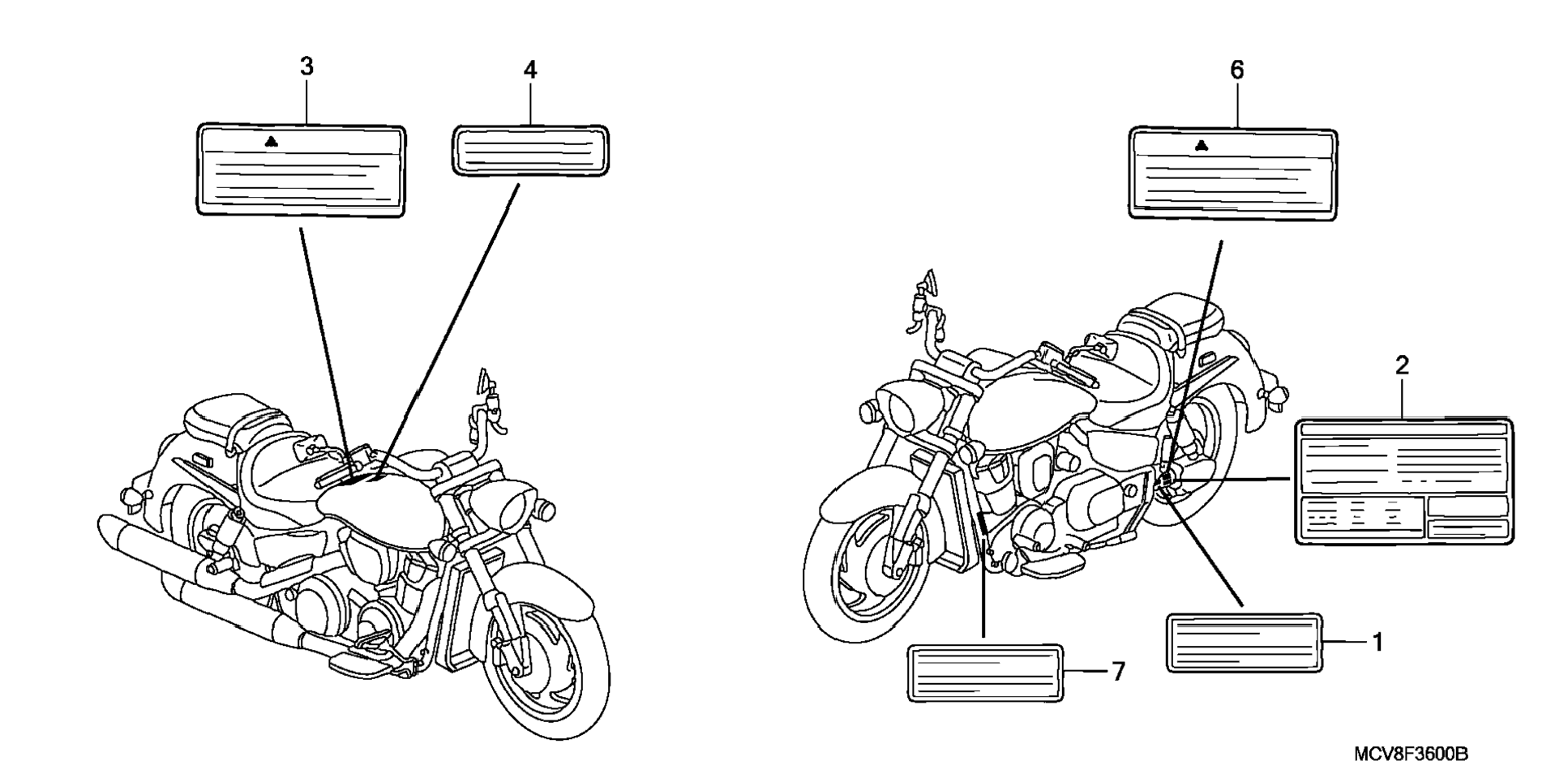 3
4
6
2
1
7
MCV8F3600B