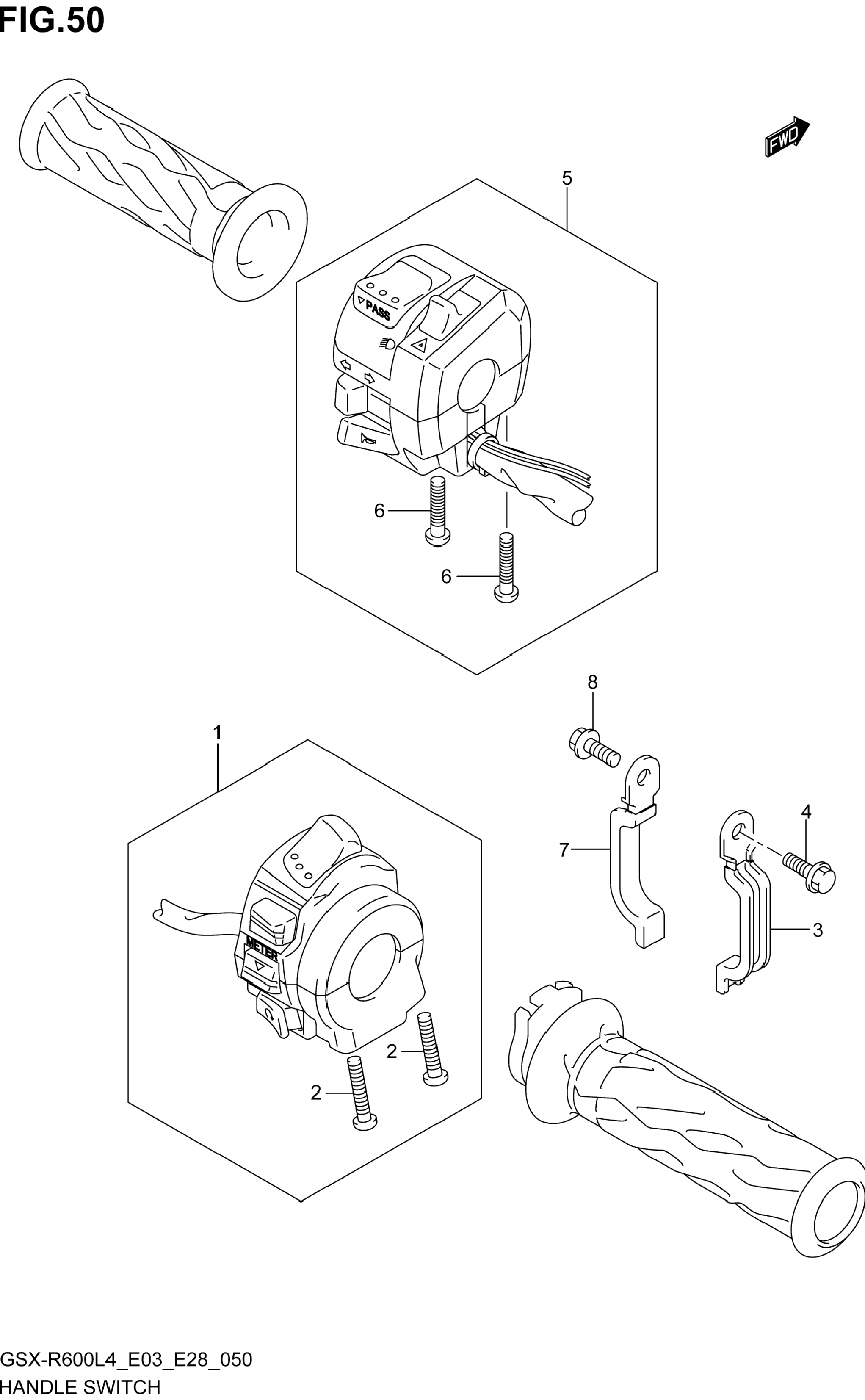 FIG.50

FWD

5

PASS

6

6

8

1

7

4

3

METER

2

2

GSX-R600L4_E03_E28_050
HANDLE SWITCH