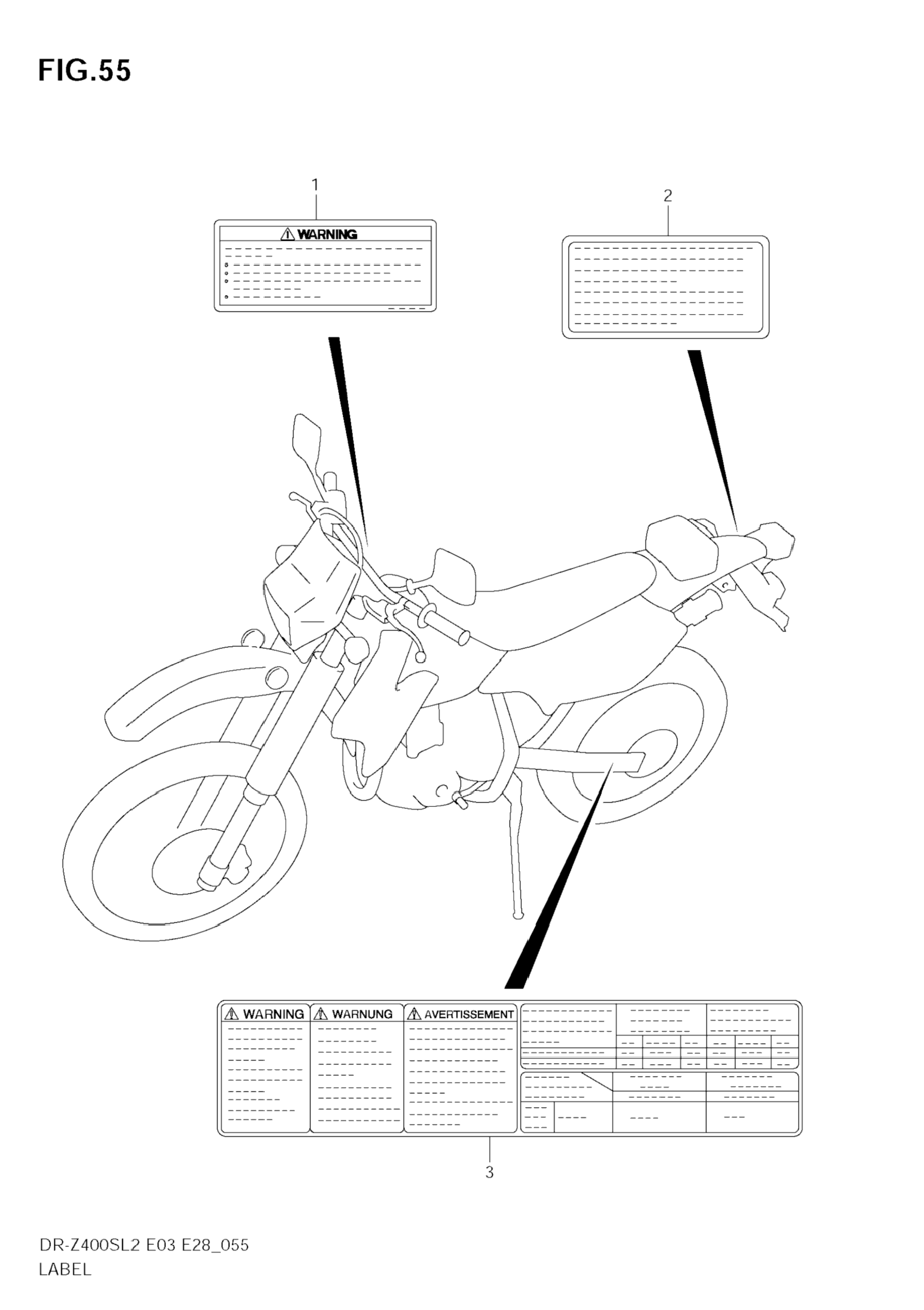 FIG.55

1

WARNING

2

WARNING

WARNUNG

AVERTISSEMENT

3

DR-Z400SL2 E03 E28_055
LABEL