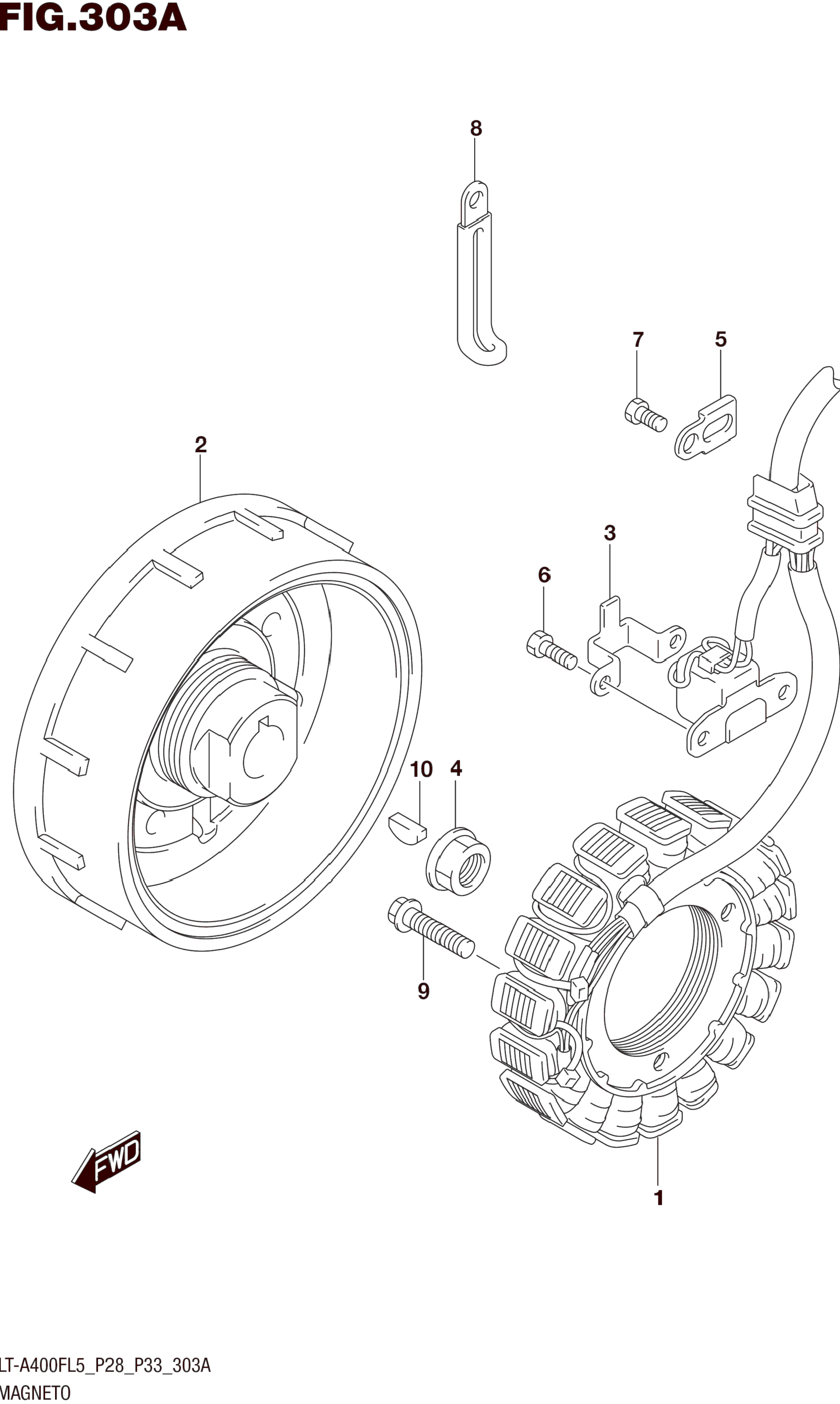 FIG.303A

8

7

5

2

3

6

10

4

9

FWD

1

LT-A400FL5_P28_P33_303A
MAGNETO