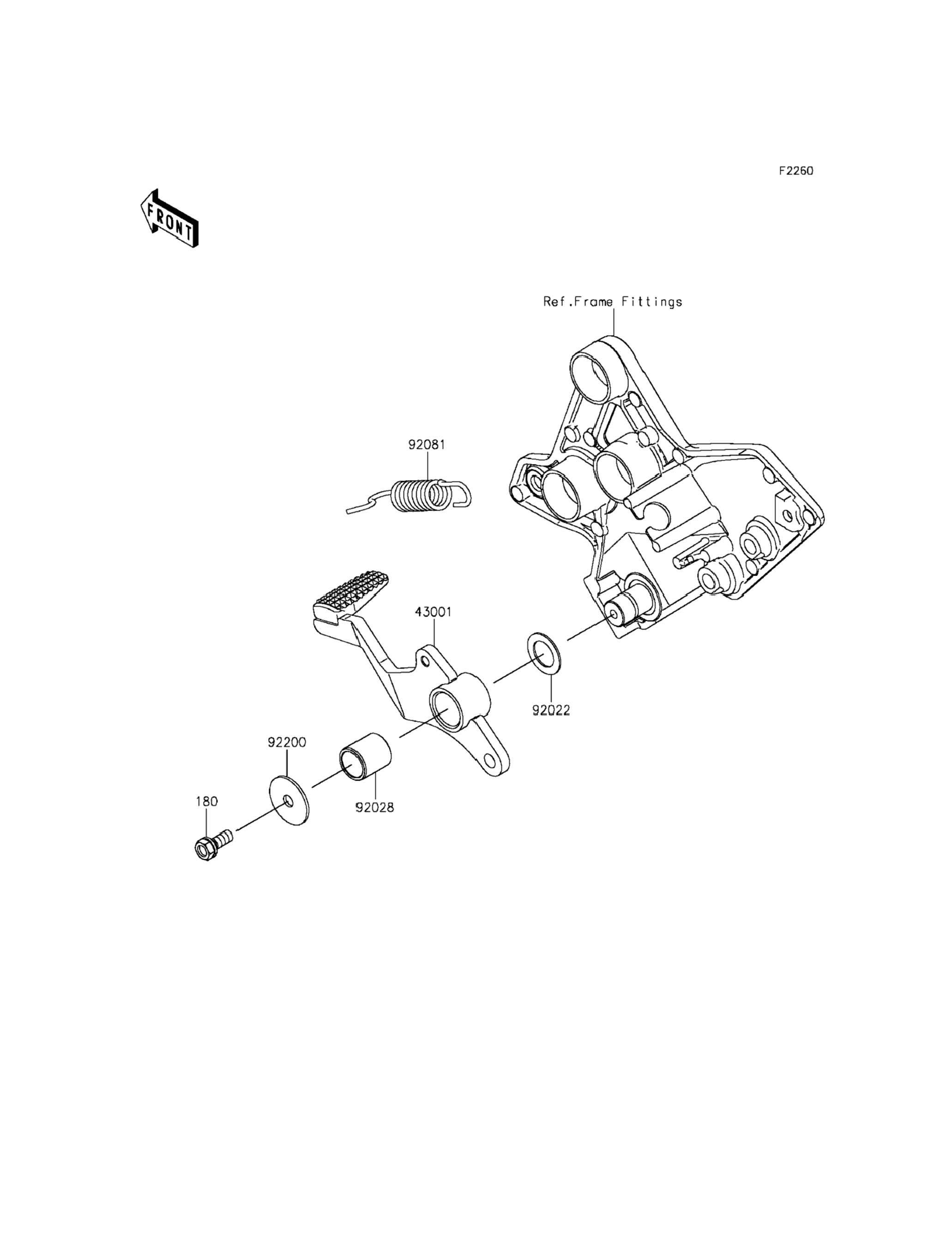 F2260

FRONT

Ref.Frame Fittings

92081

43001

92022

92200

92028

180