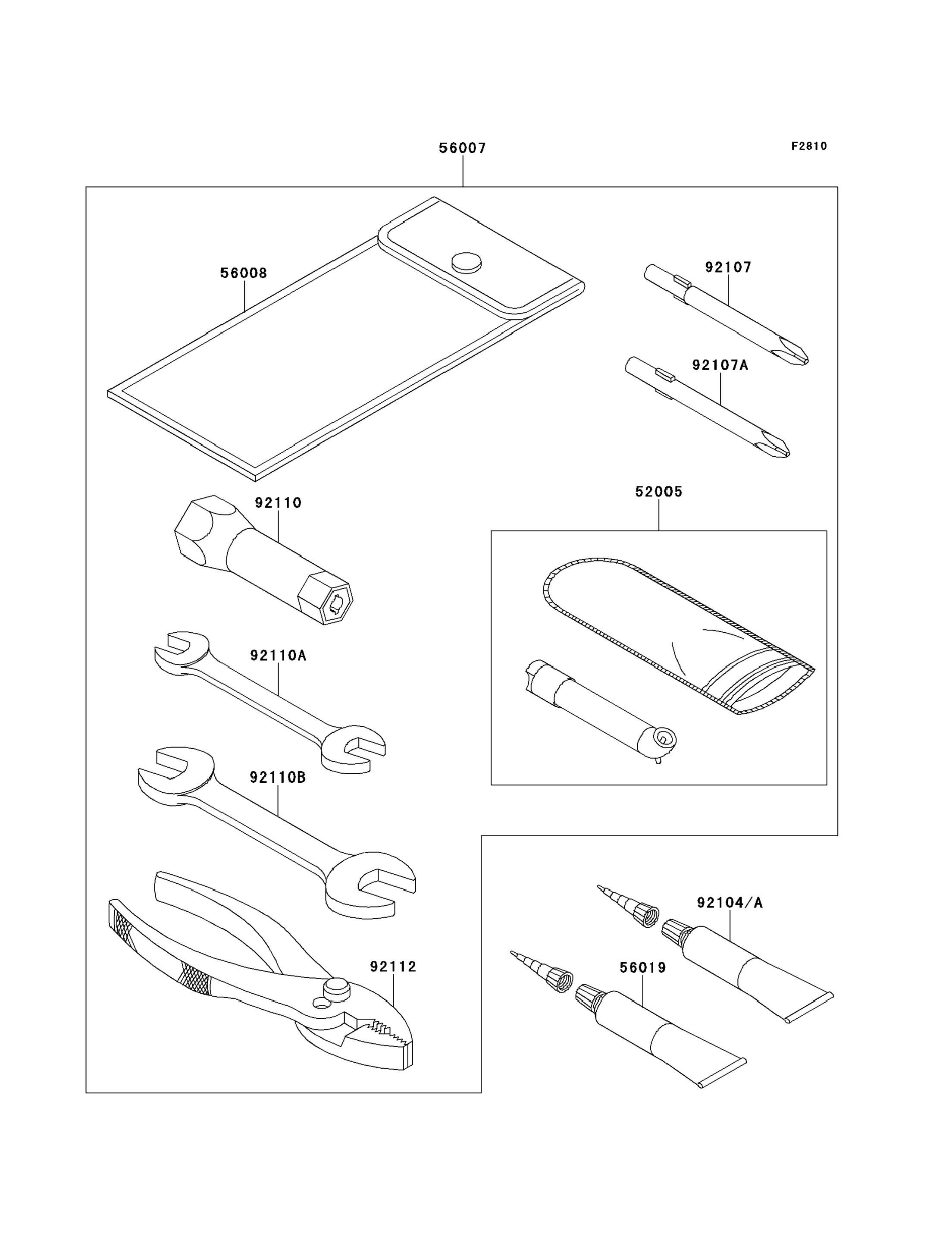 56007

F2810

56008

92107

92107A

92110

52005

92110A

92110B

92104/A

92112

56019