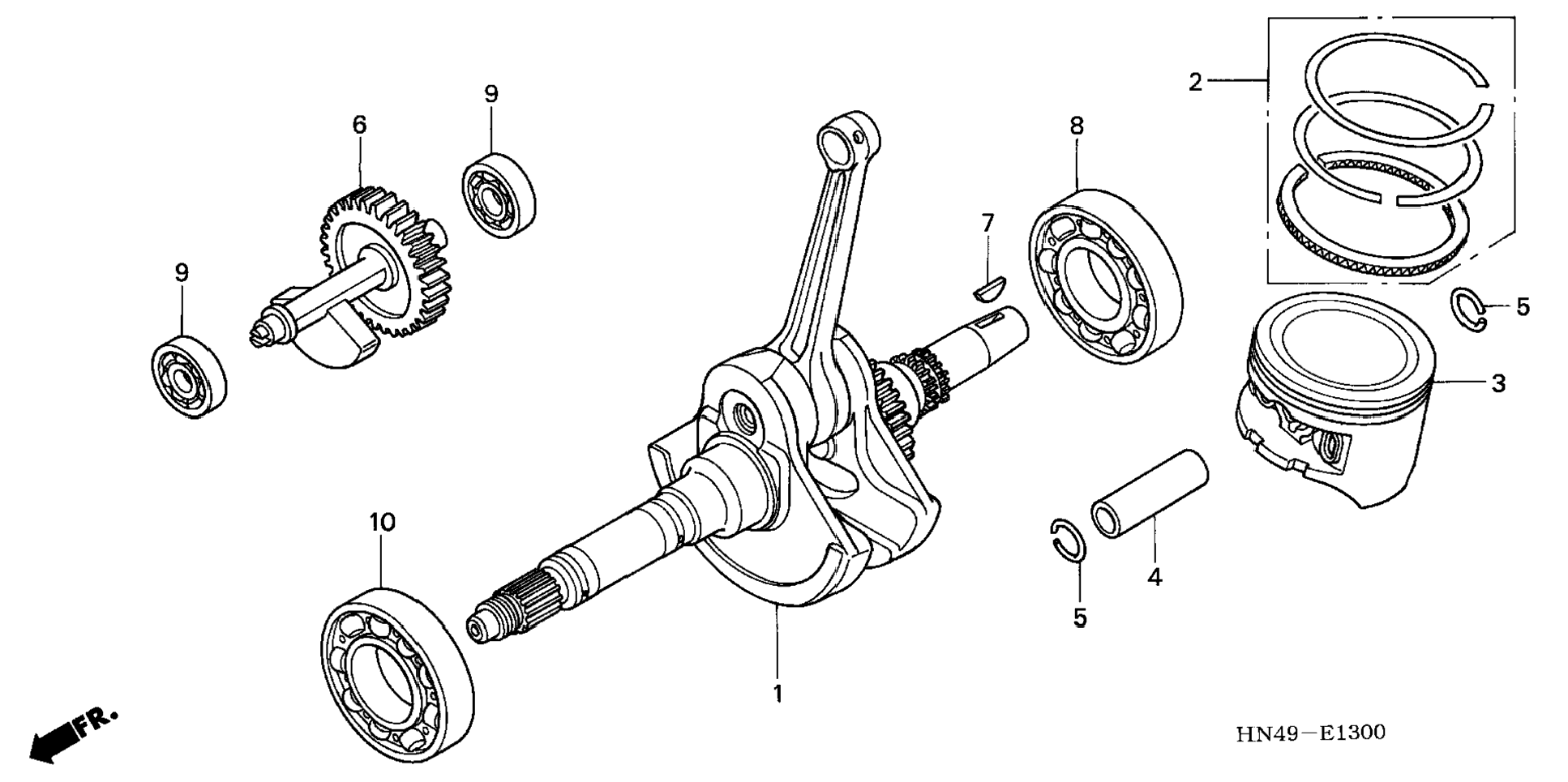 2
9
6
8
7
9
5
3
10
4
5
1
FR.
HN49—E1300