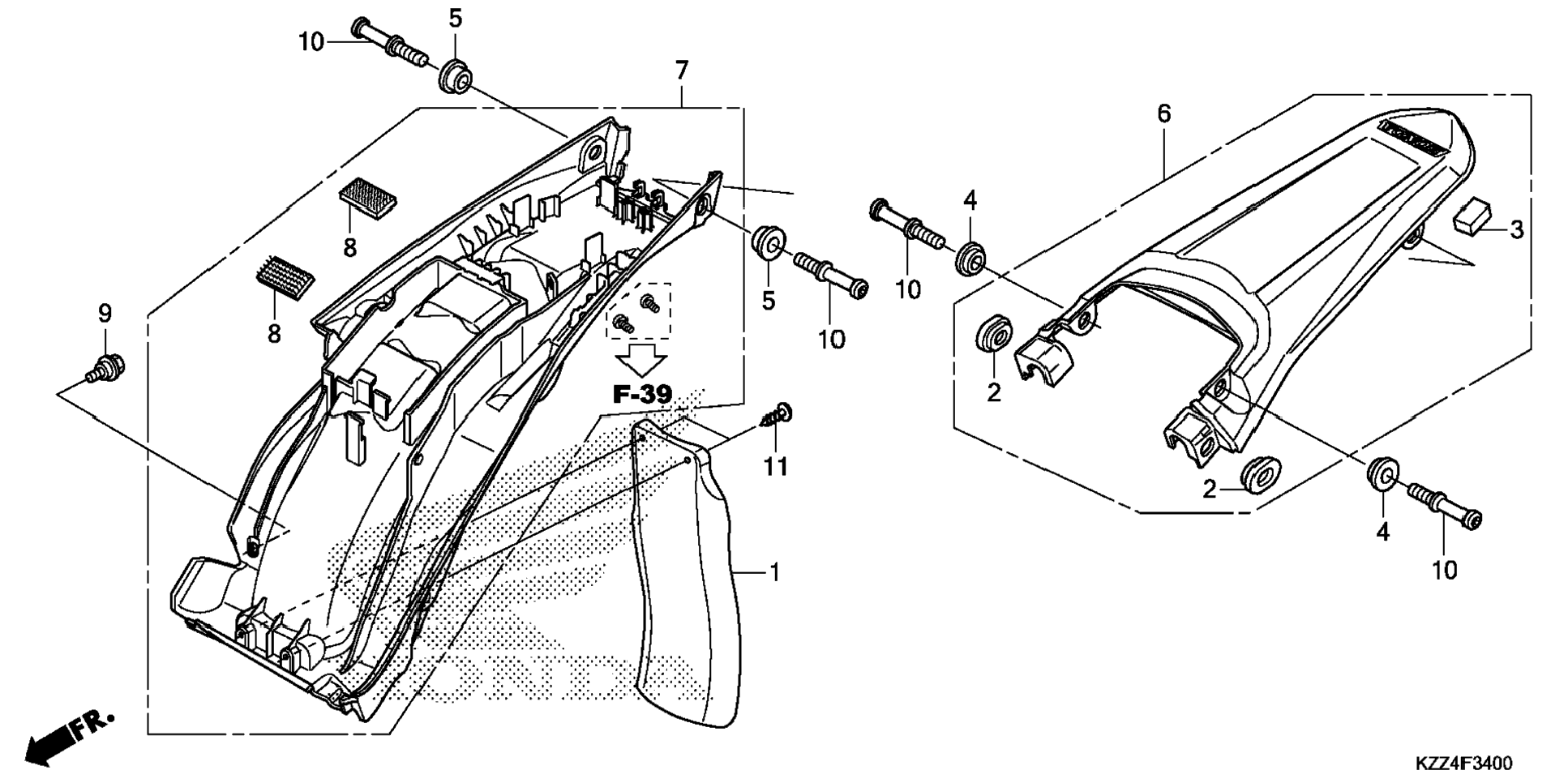 10
5
7
8
8
9
5
10
F-39
11
1
6
10
4
3
2
2
4
10
FR.
KZZ4F3400