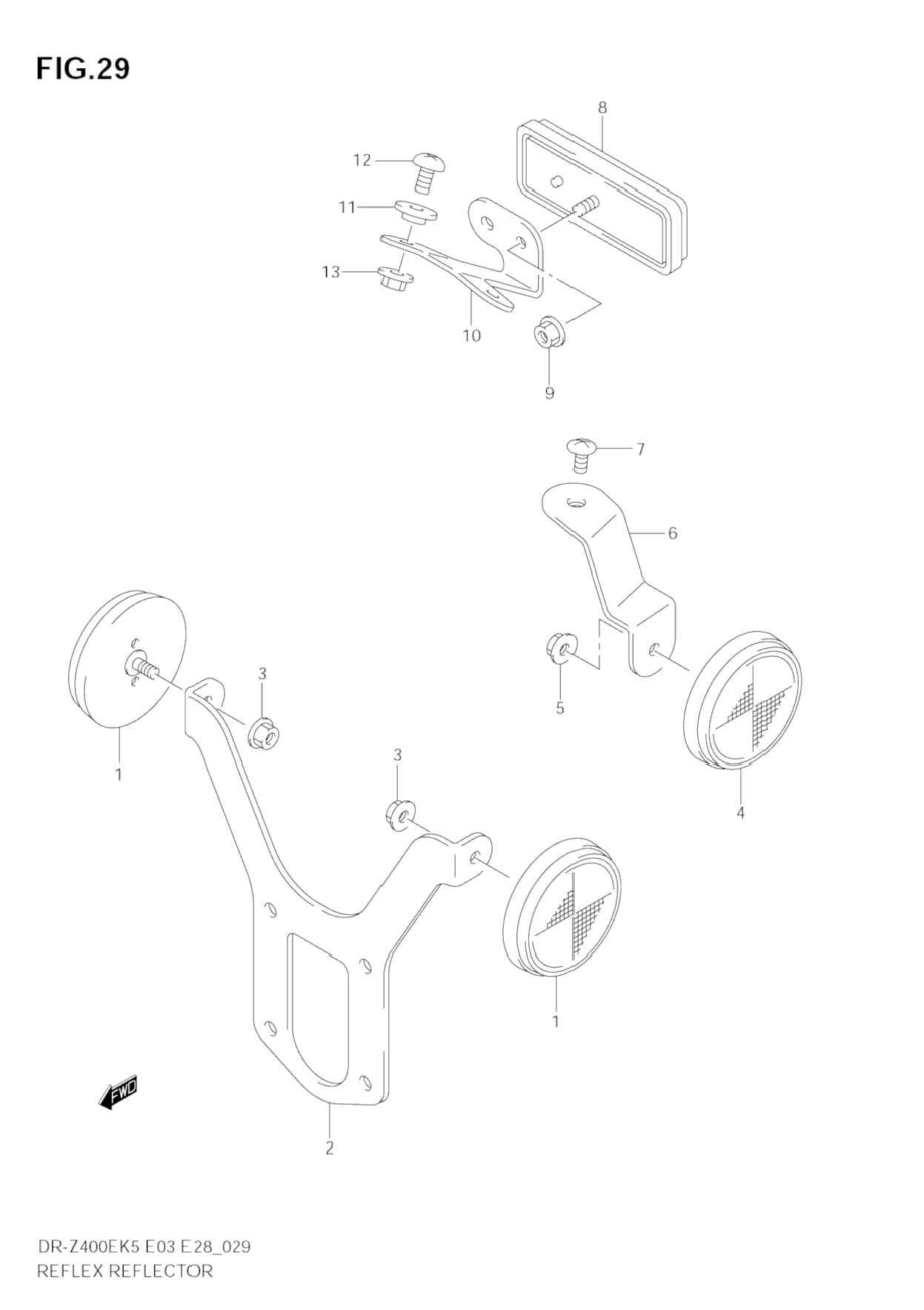 FIG.29

8
12
11
13
10
9
7
6
5
4
3
1
3
1
FWD
2

DR-Z400EK5 E03 E28_029
REFLEX REFLECTOR