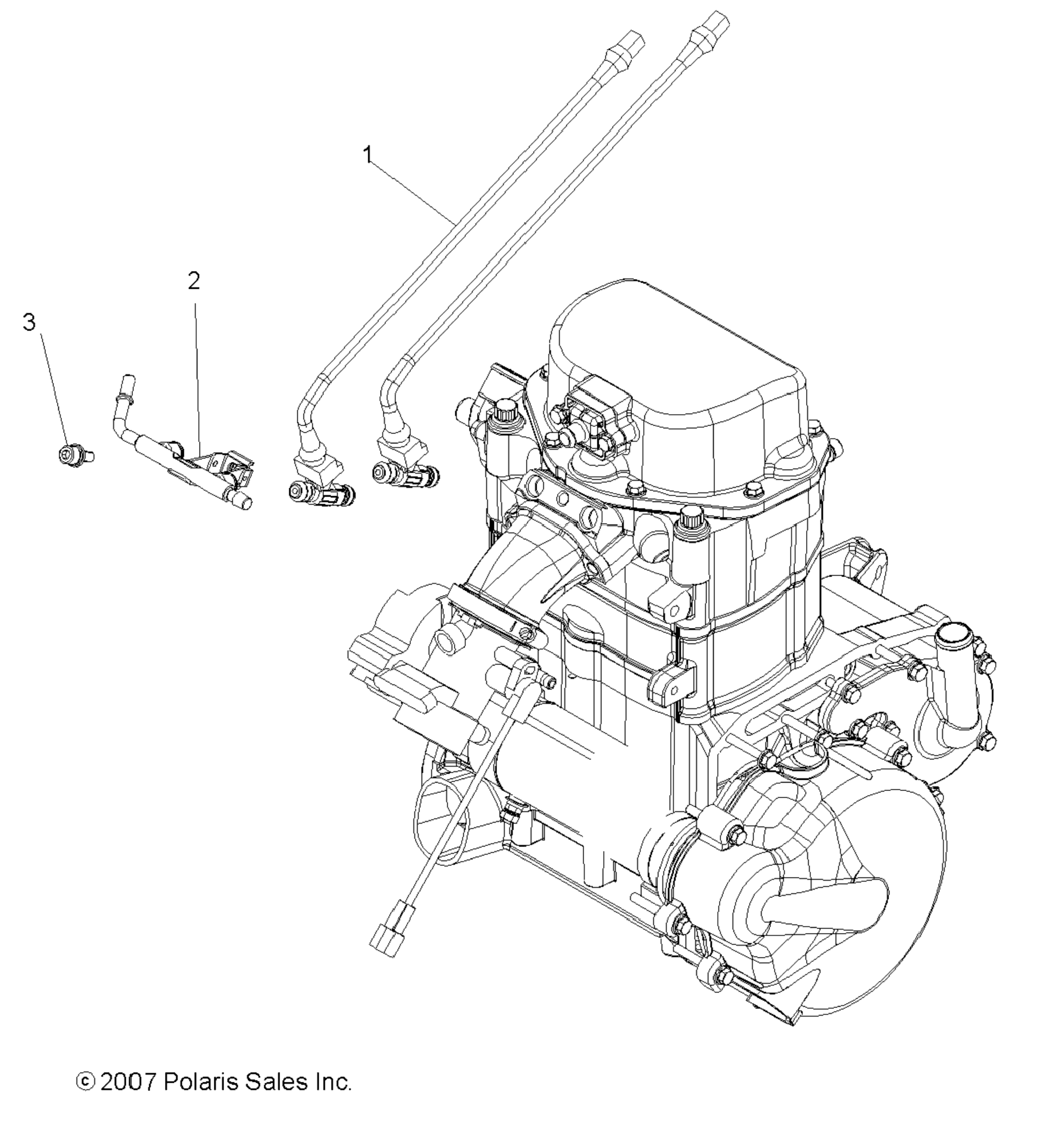 1

2

3

© 2007 Polaris Sales Inc.