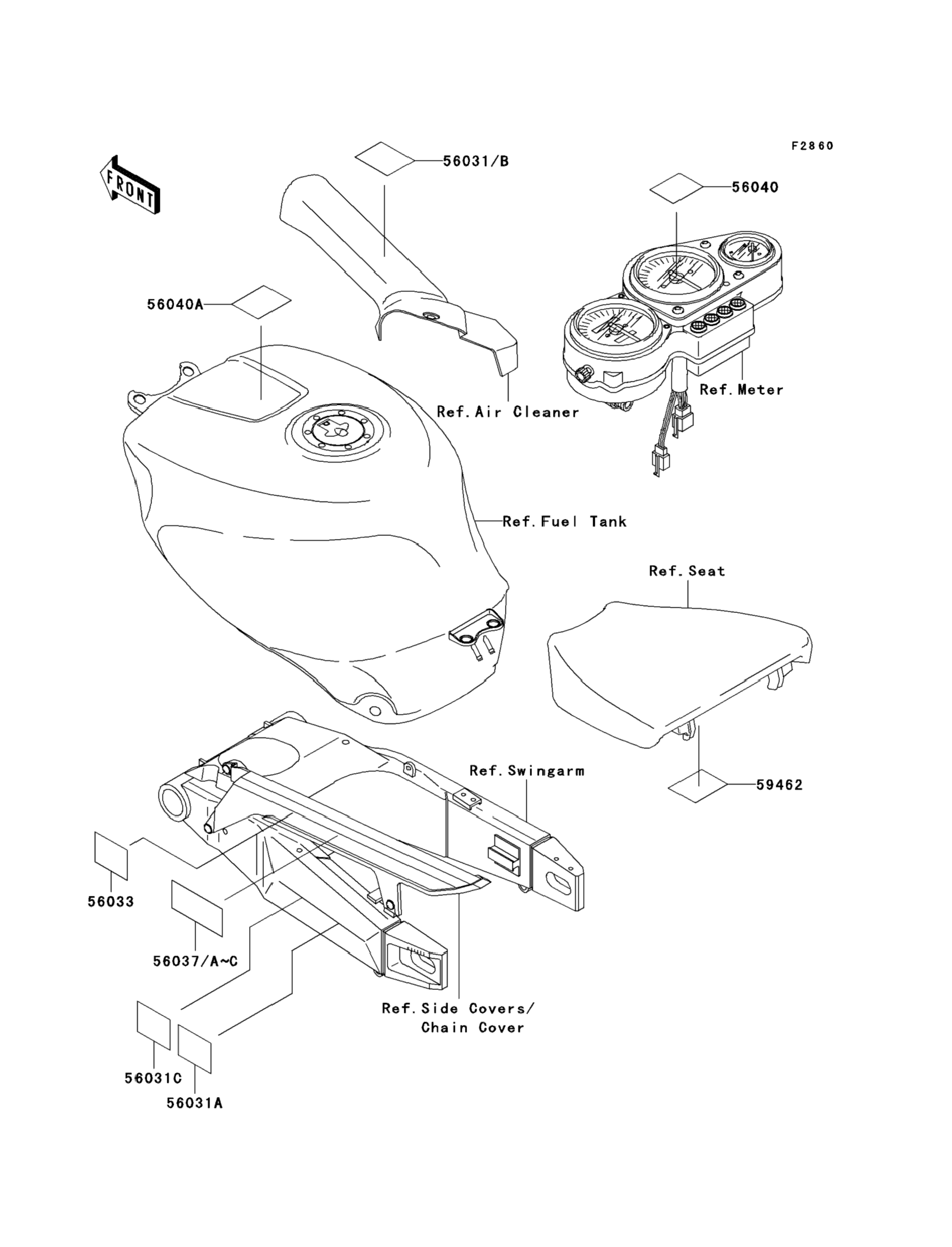 F2860

FRONT

56031/B

56040

56040A

Ref.Air Cleaner

Ref.Meter

Ref.Fuel Tank

Ref.Seat

Ref.Swingarm

59462

56033

56037/A~C

Ref.Side Covers/
Chain Cover

56031C

56031A