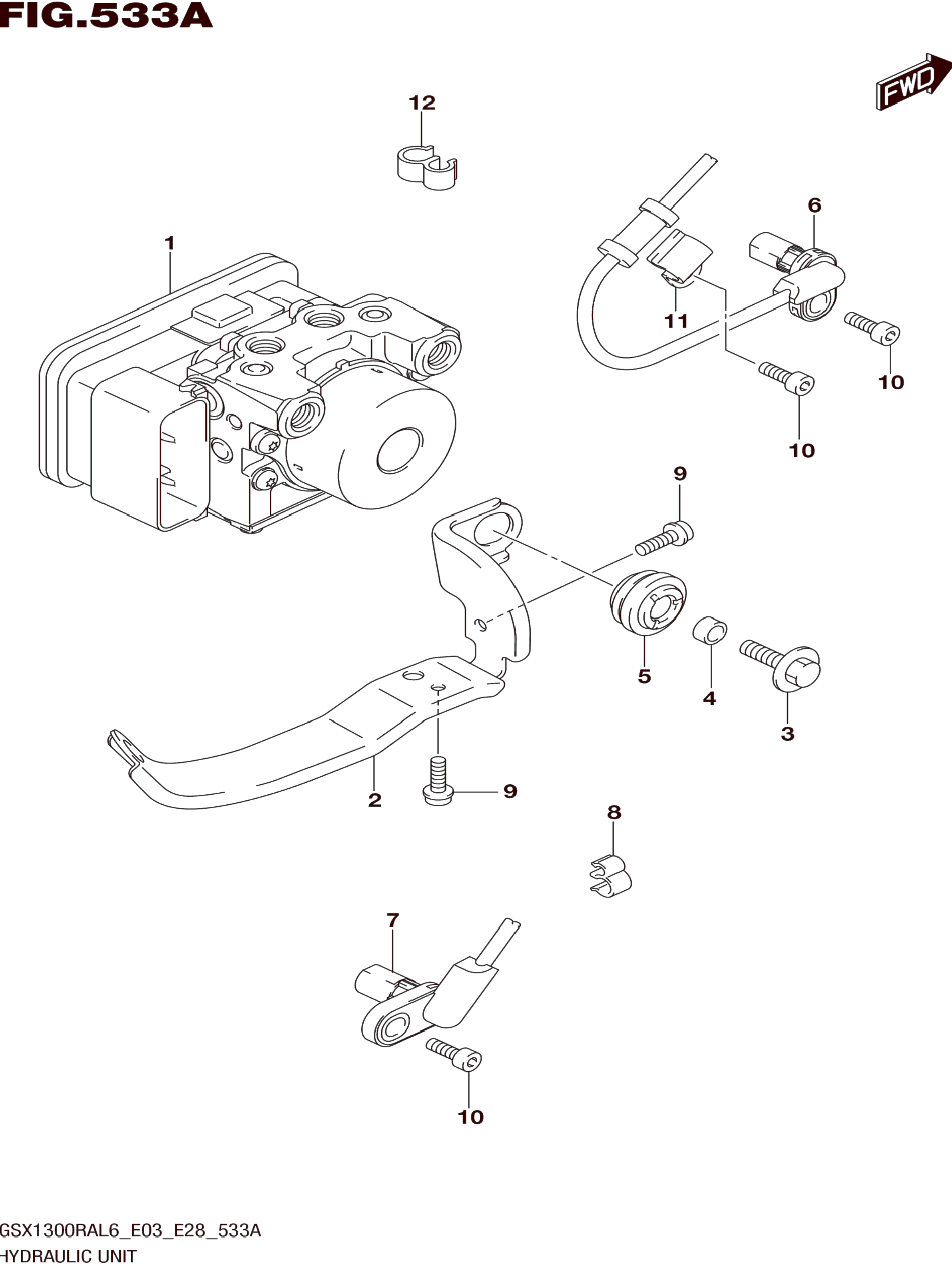 FIG.533A

FWD

12

1

6

11

10

10

9

5

4

3

2

9

8

7

10

GSX1300RAL6_E03_E28_533A
HYDRAULIC UNIT