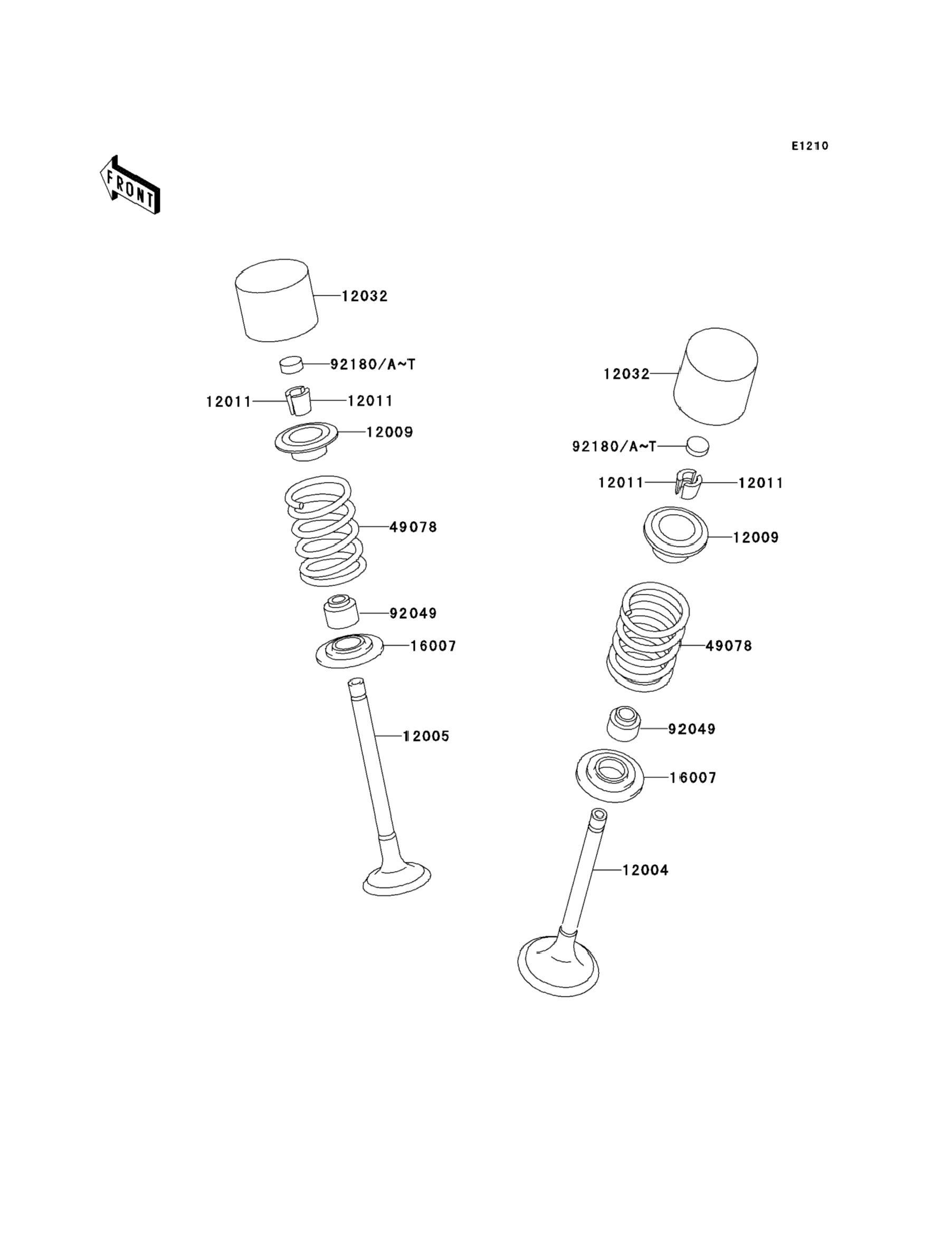 E1210

FRONT

12032

92180/A~T

12011

12011

12009

49078

92049

16007

12005

12032

92180/A~T

12011

12011

12009

49078

92049

16007

12004