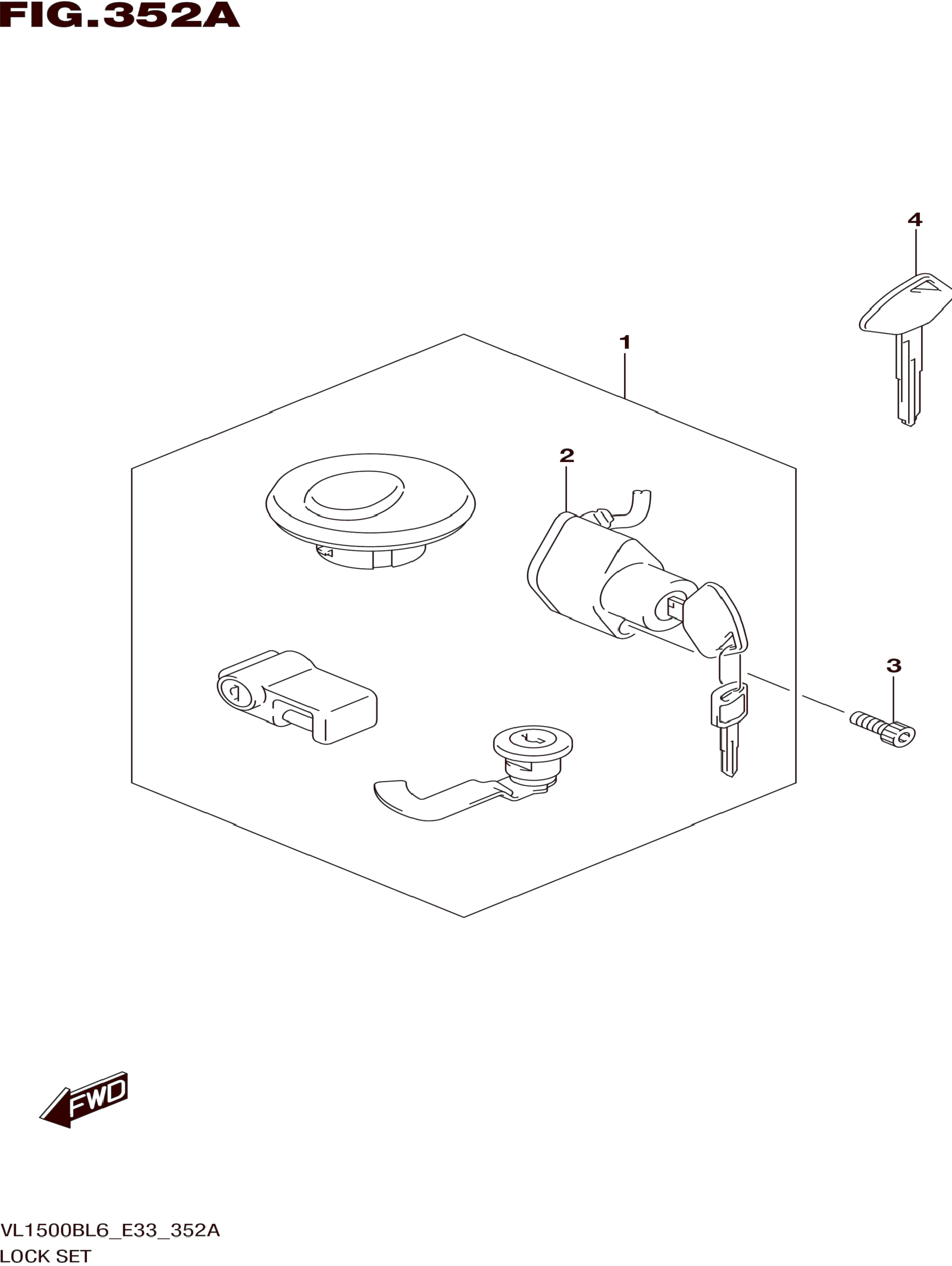 FIG.352A

4

1

2

3

FWD

VL1500BL6_E33_352A
LOCK SET