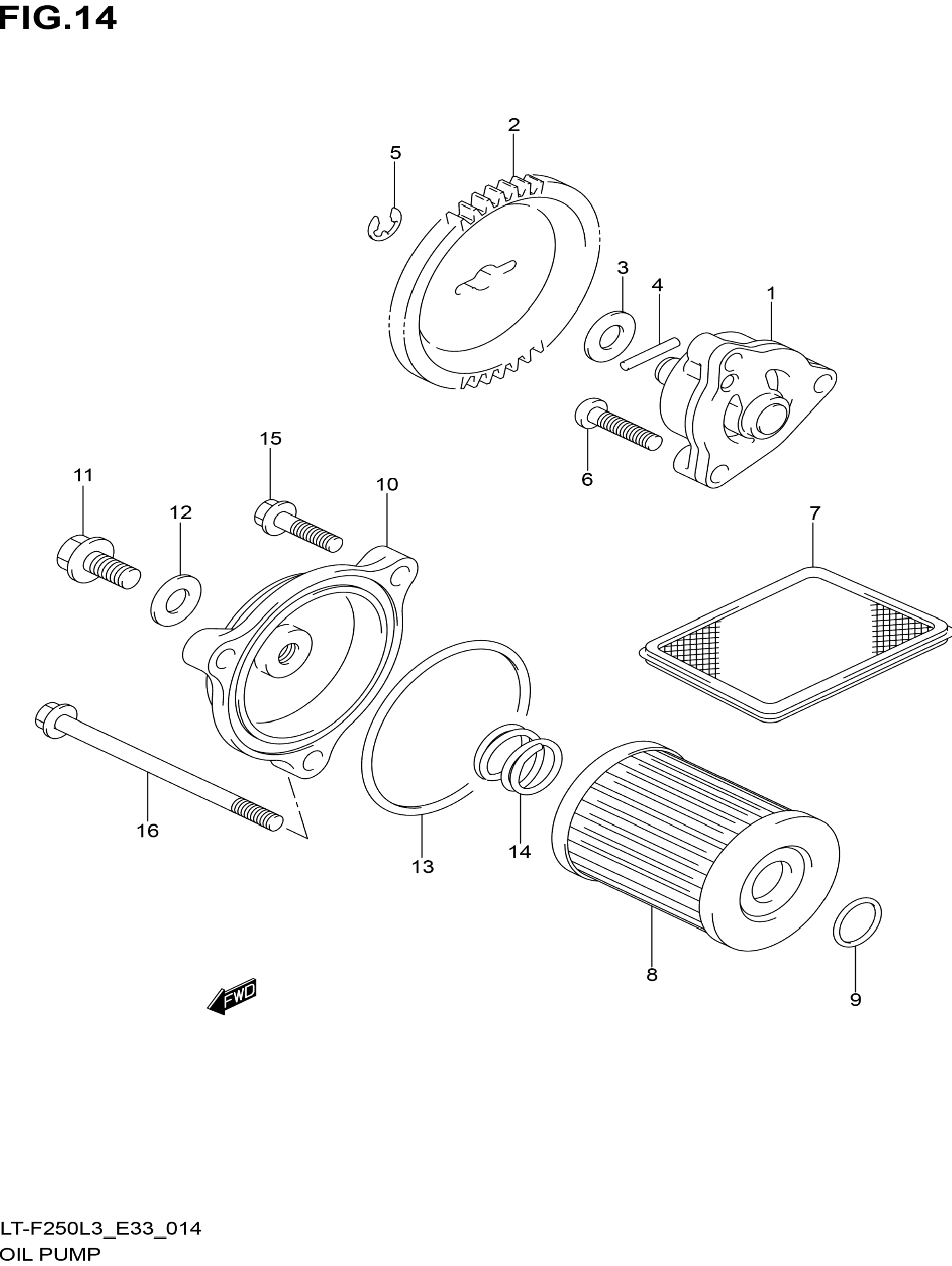 FIG.14

2
5
3
4
1
15
11
10
12
6
7
16
13
14
8
9
FWD

LT-F250L3_E33_014
OIL PUMP