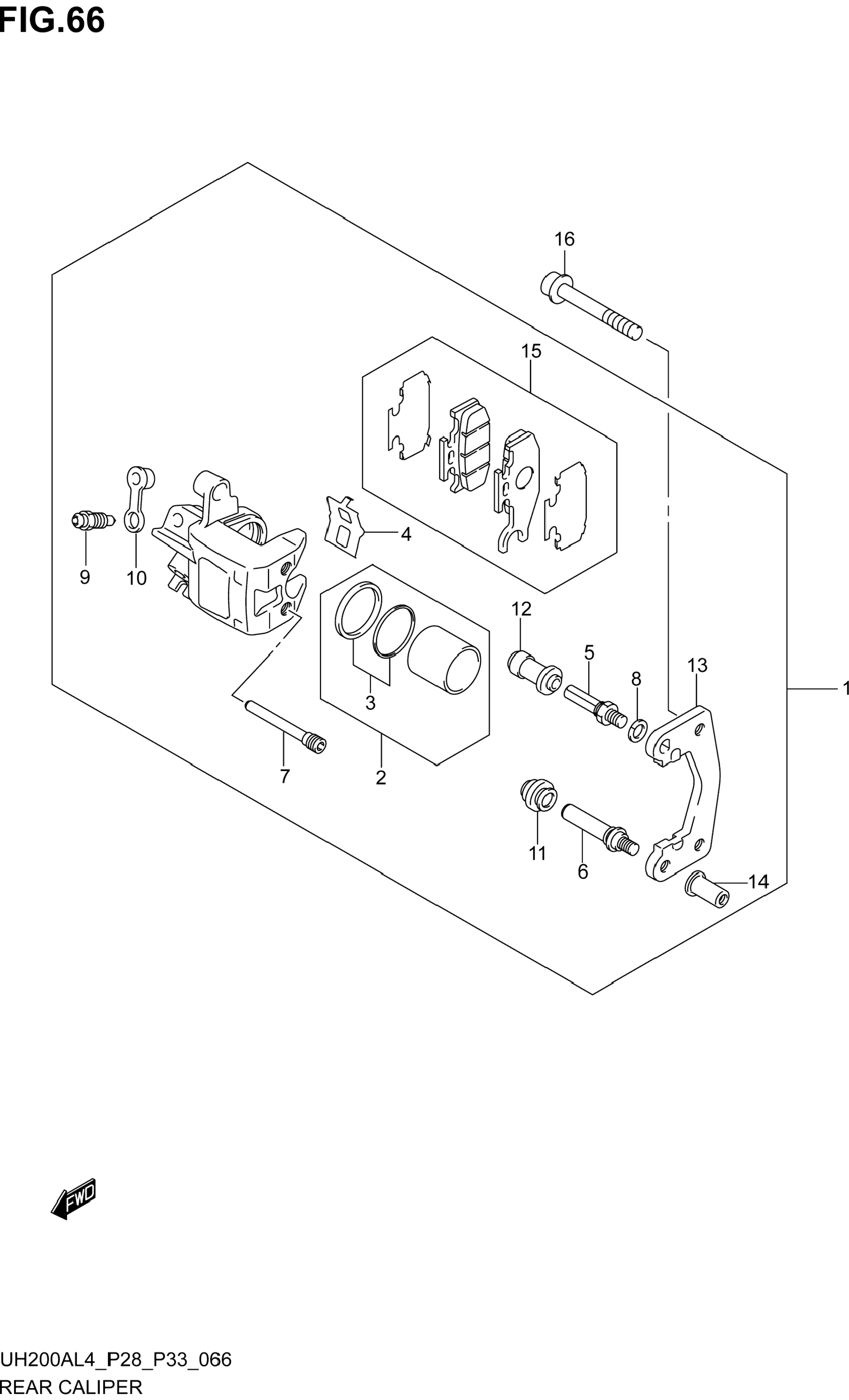 FIG.66

16
15
4
9
10
12
5
8
13
1
3
7
2
11
6
14

FWD

UH200AL4_P28_P33_066
REAR CALIPER