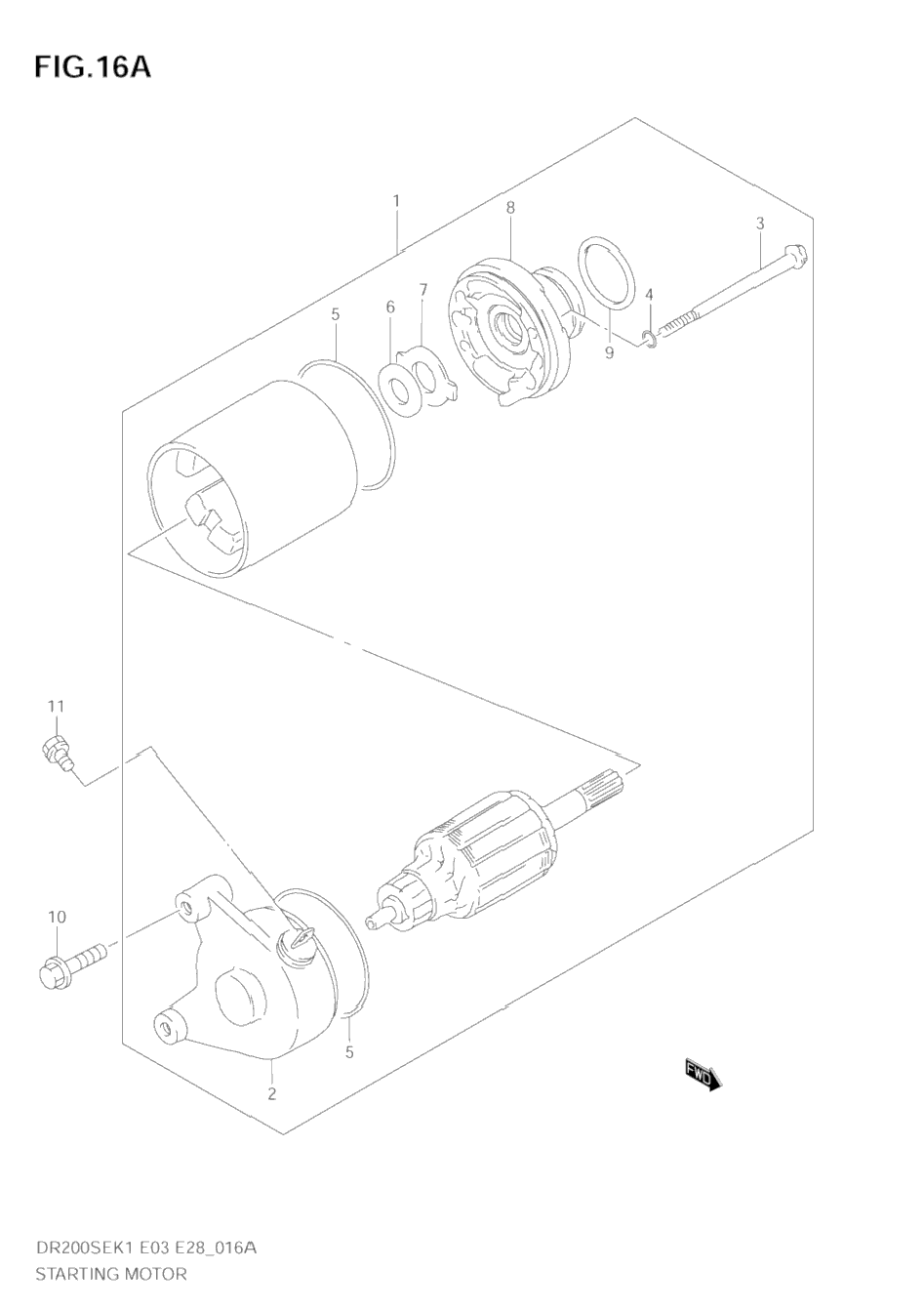 FIG.16A

1
8
3
5
6
7
4
9

11

10

5

2

FWD

DR200SEK1 E03 E28_016A
STARTING MOTOR