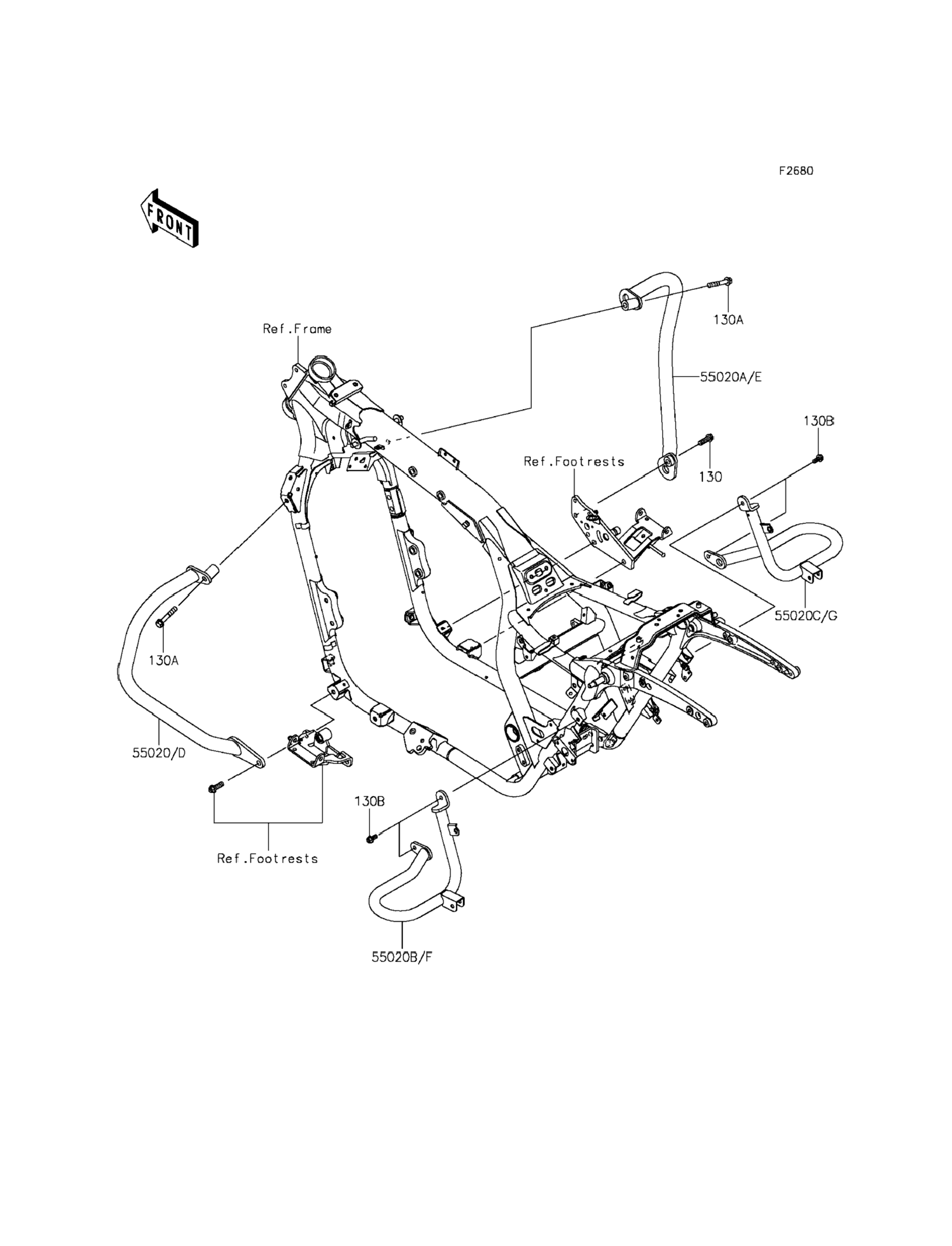 F2680

FRONT

Ref.Frame

130A

55020A/E

130B

Ref.Footrests

130

55020C/G

130A

55020/D

130B

Ref.Footrests

55020B/F