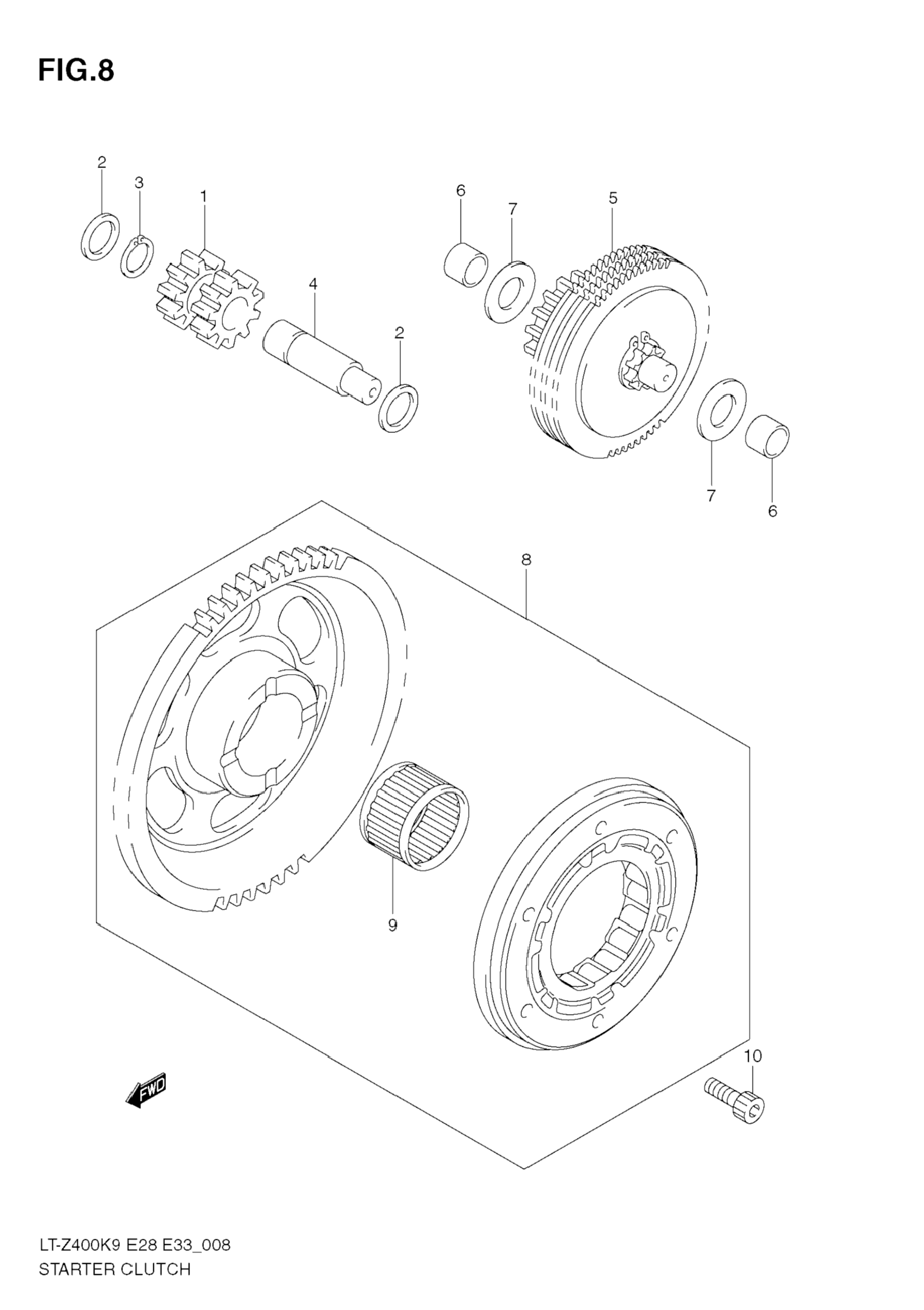 FIG.8

2
3
1
4
2
6
7
5
7
6
8
9
10
FWD

LT-Z400K9 E28 E33_008
STARTER CLUTCH