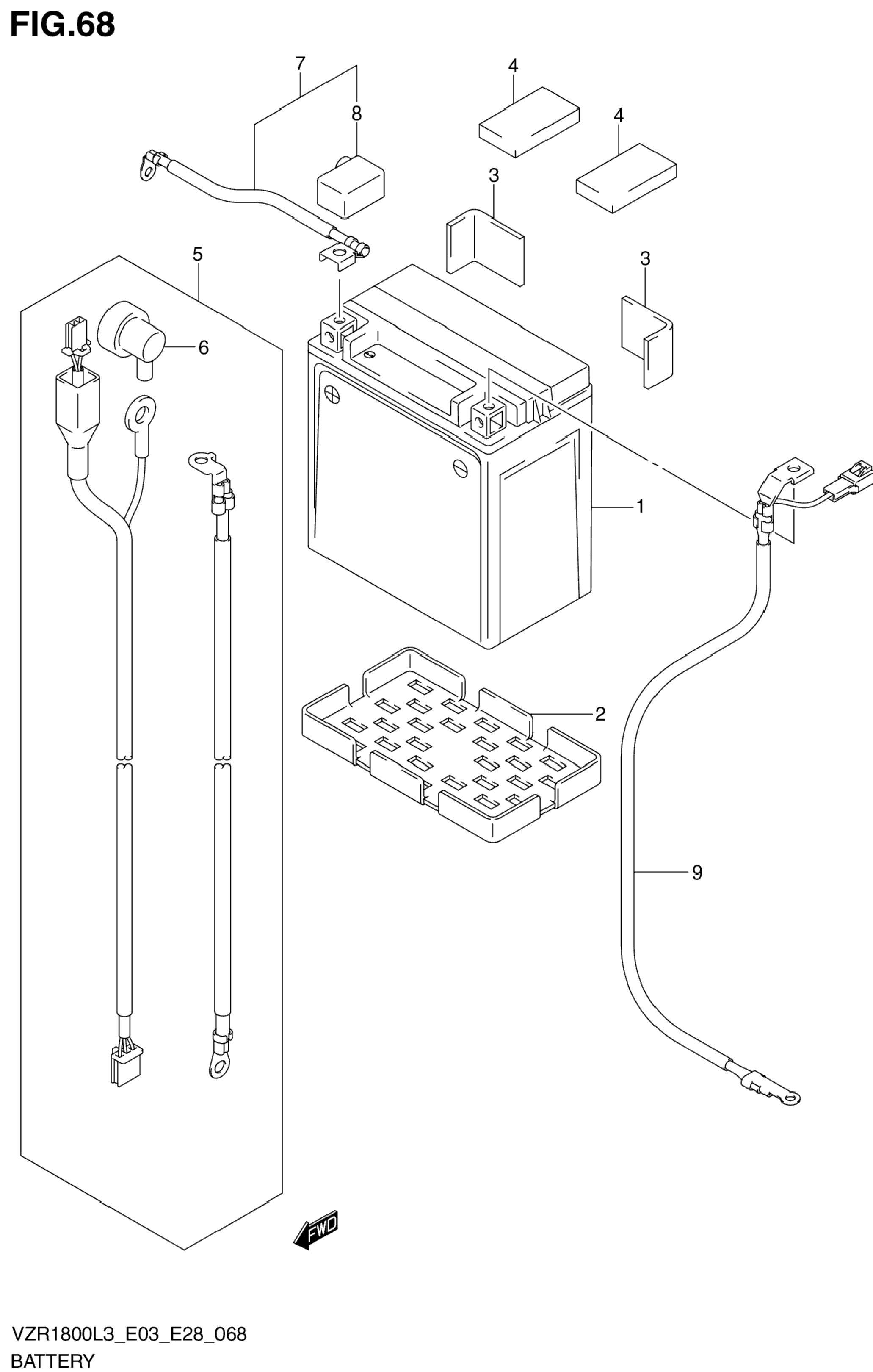 FIG.68

7
8
4
4
3
3
5
6
1
2
9

FWD

VZR1800L3_E03_E28_068
BATTERY