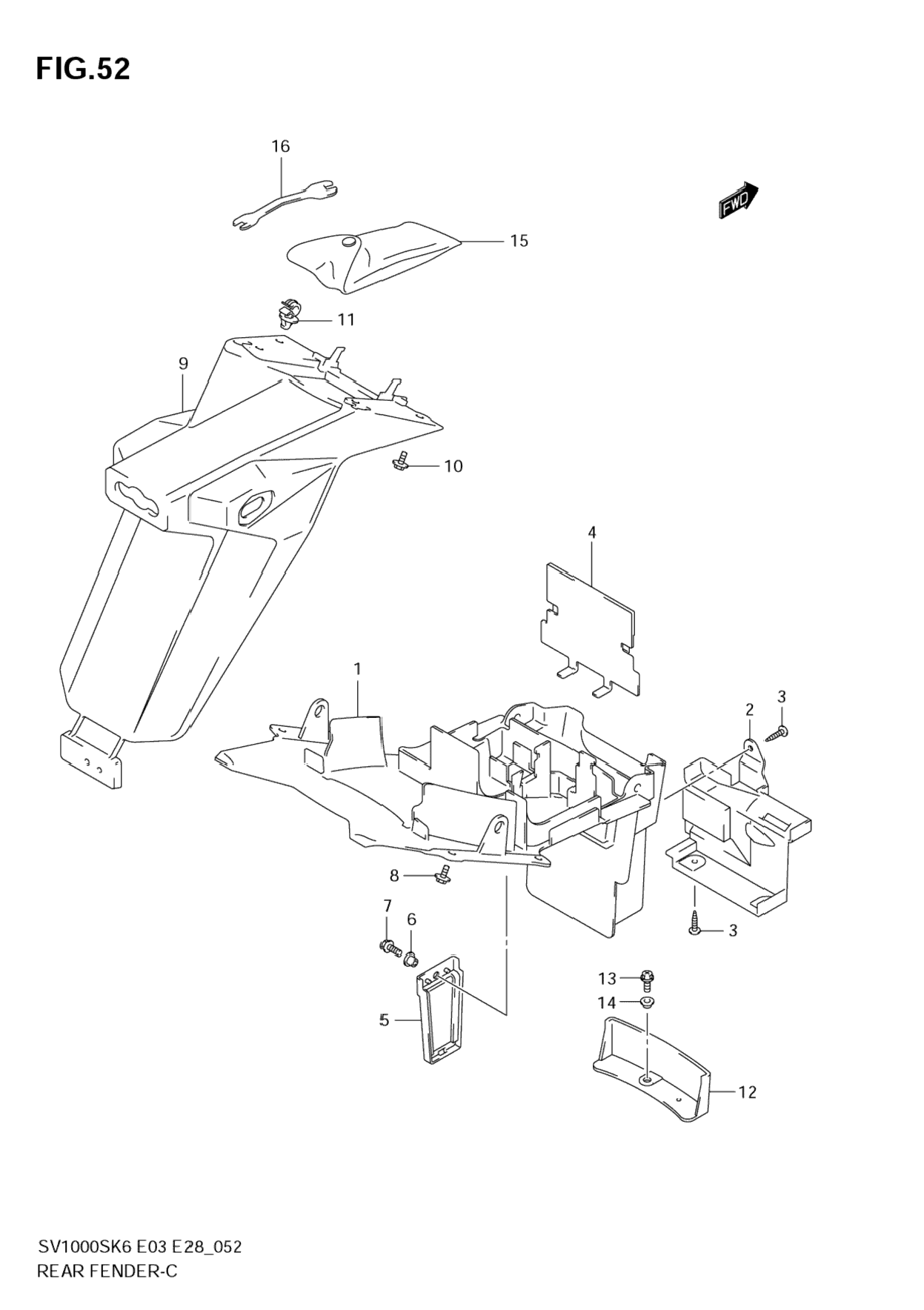 FIG.52

16

FWD

15

11

9

10

4

1

2

3

8

7

6

3

13

14

5

12

SV1000SK6 E03 E28_052
REAR FENDER-C