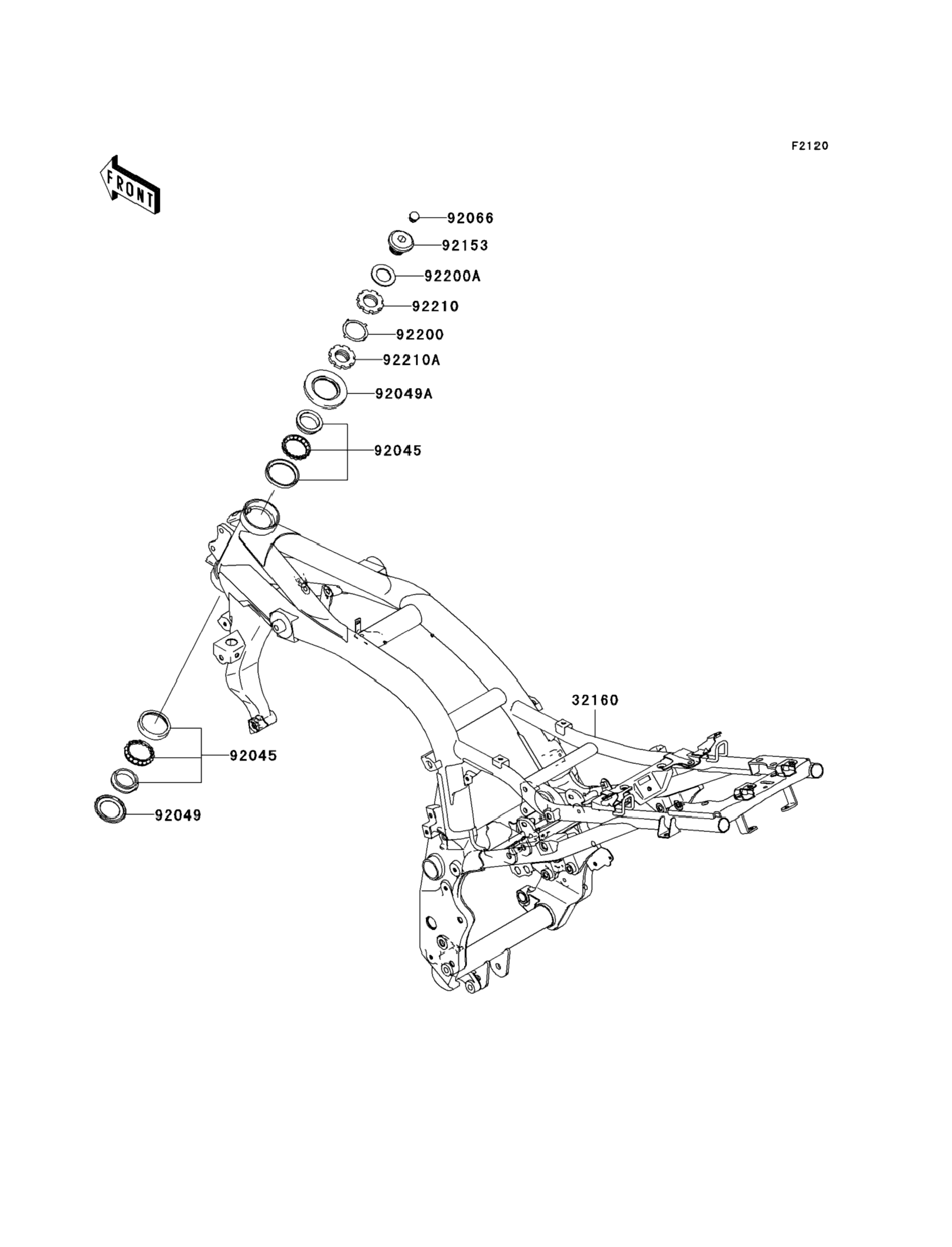 F2120

FRONT

92066
92153
92200A
92210
92200
92210A
92049A
92045
32160
92045
92049