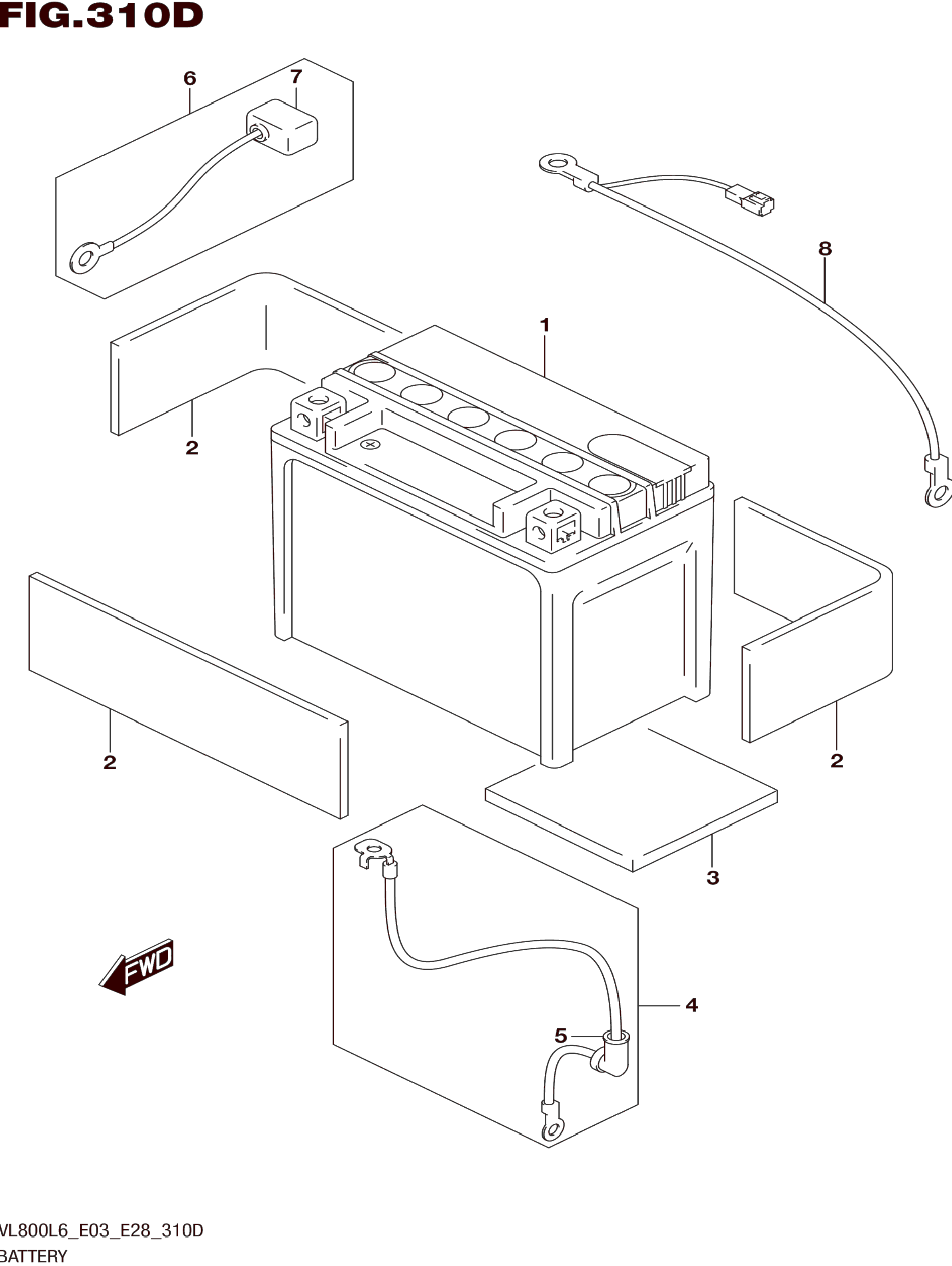 FIG.310D

6
7
8
1
2
2
2
3
FWD
4
5

VL800L6_E03_E28_310D
BATTERY