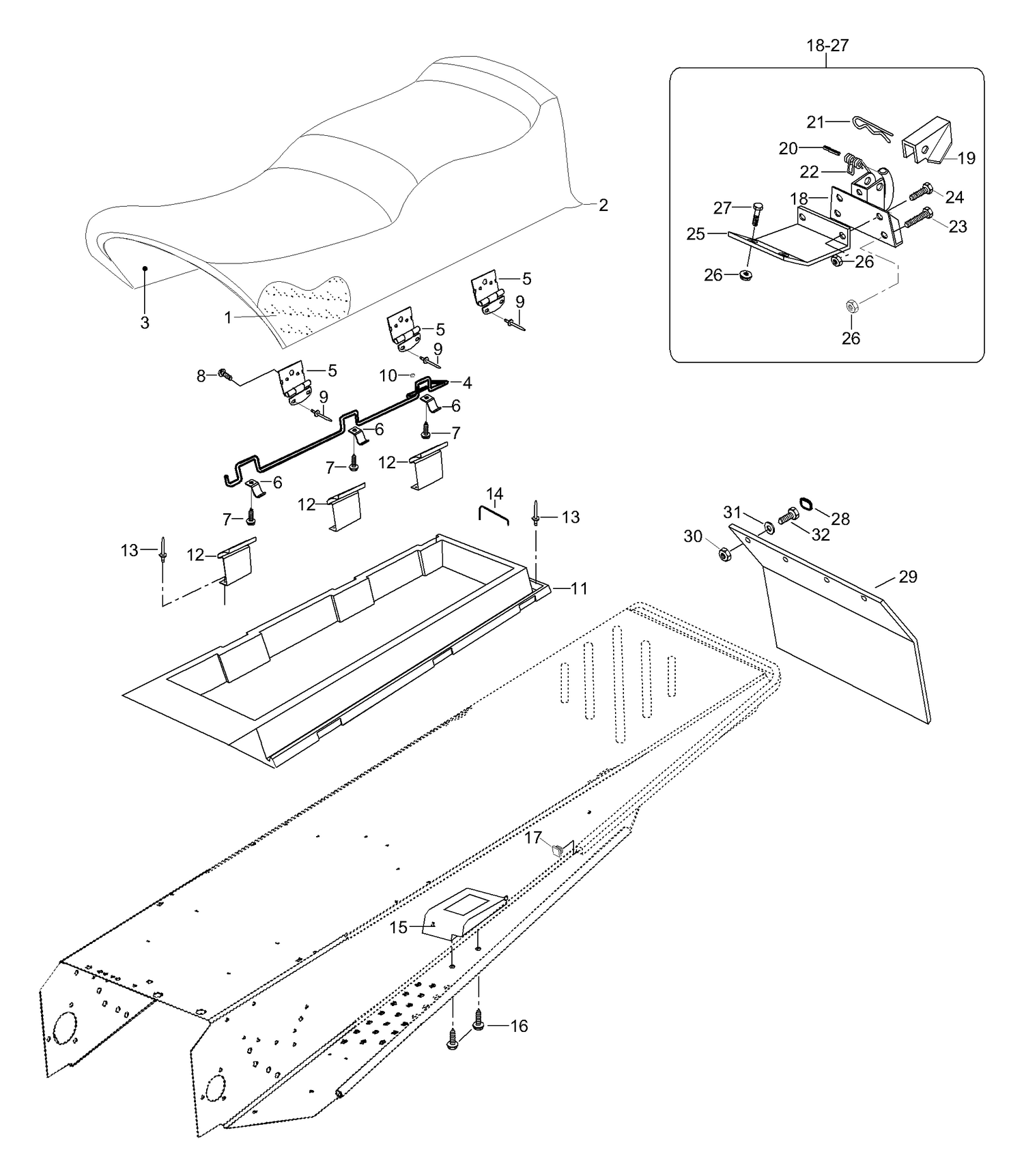 18-27
21
20
19
22
24
27
18
23
25
26
26
26
2
3
1
5
9
5
9
8
5
10
4
9
6
6
7
7
12
6
7
12
14
13
13
12
11
31
28
30
32
29
17
15
16