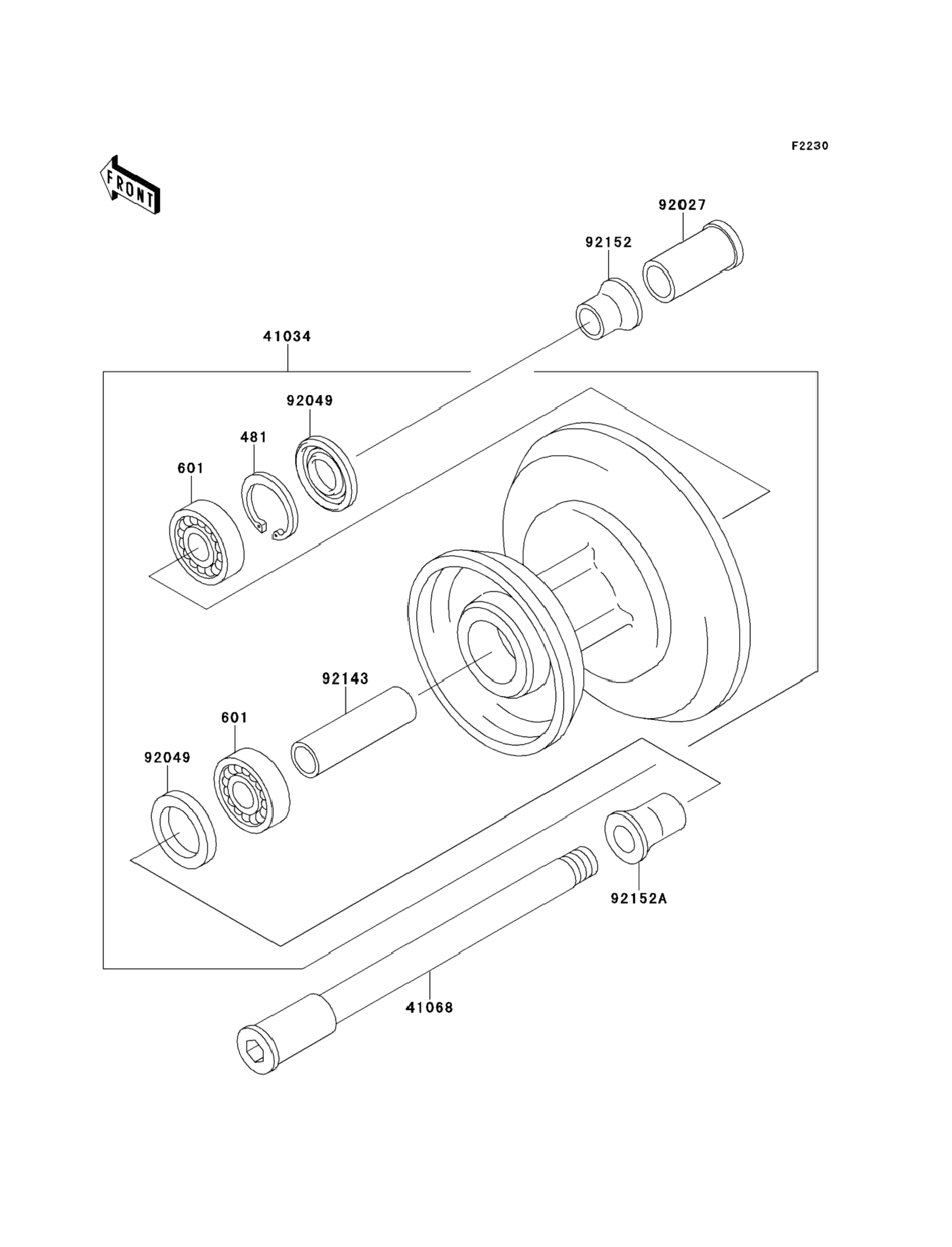 F2230

FRONT

92027

92152

41034

92049

481

601

92143

601

92049

92152A

41068