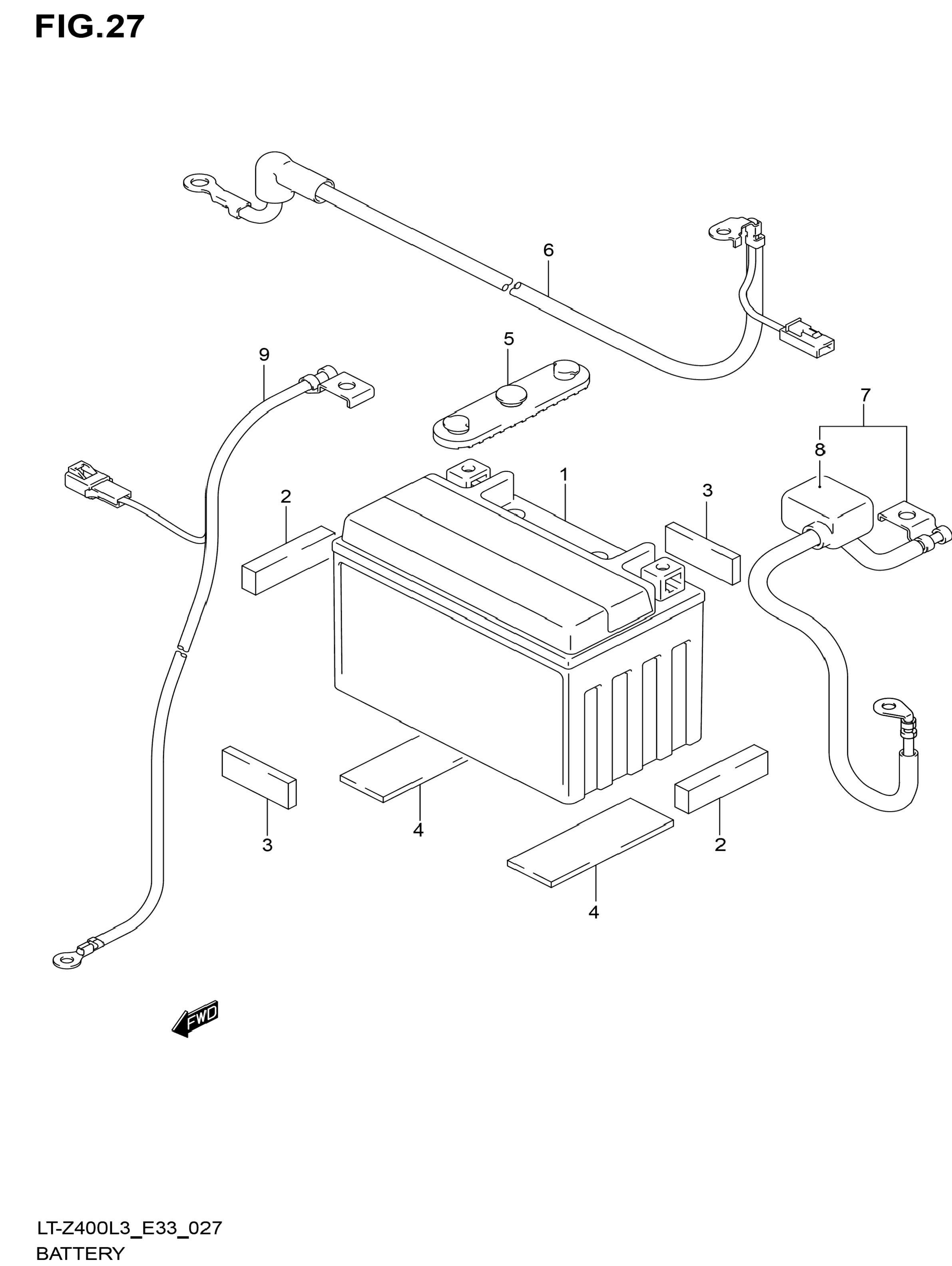 FIG.27

6

5

9

7

8

1

2

3

3

4

2

4

FWD

LT-Z400L3_E33_027
BATTERY