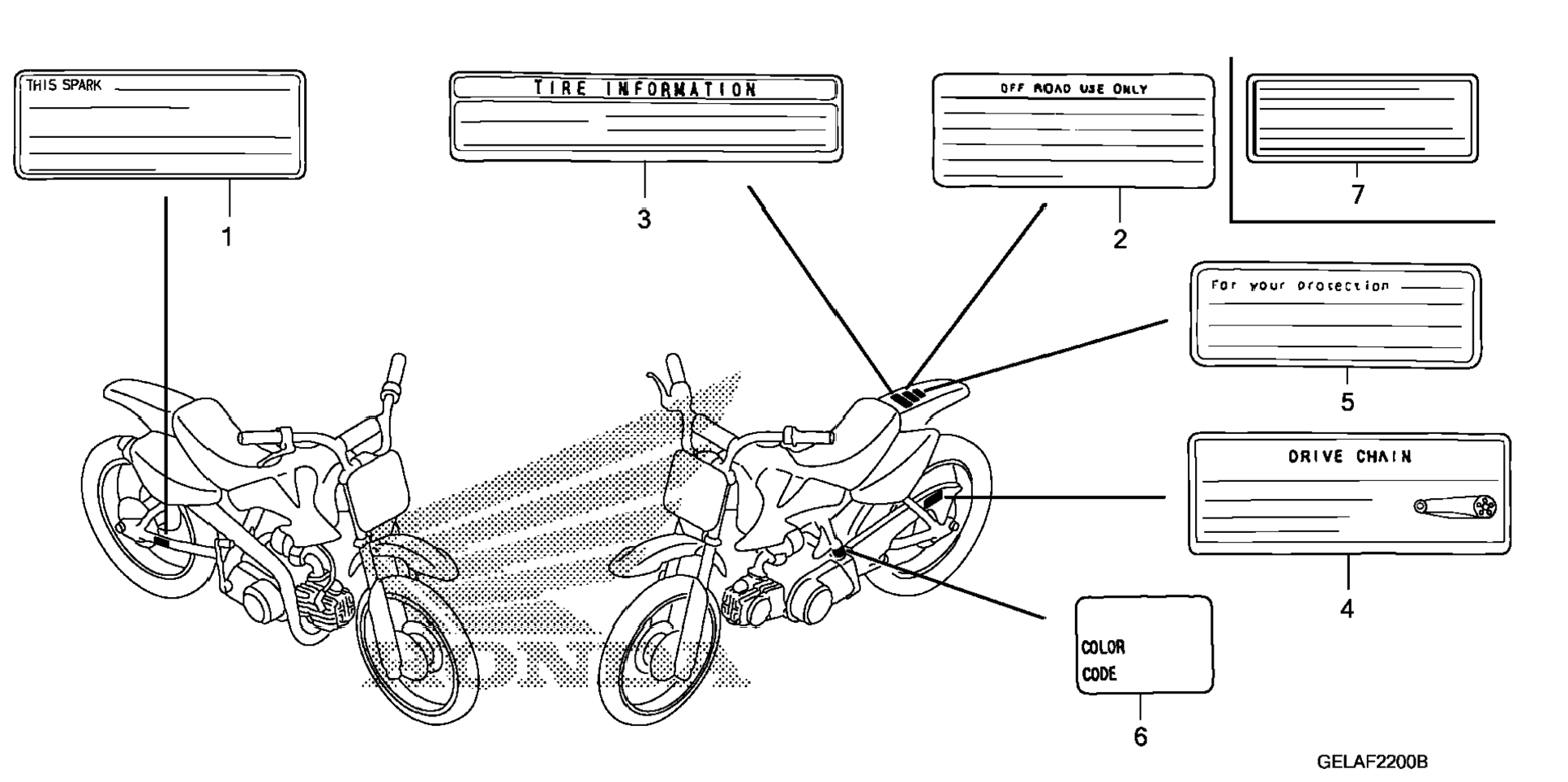 THIS SPARK

1

TIRE INFORMATION

3

OFF ROAD USE ONLY

2

7

For your protection

5

DRIVE CHAIN

4

COLOR CODE

6

HONDA

GELAF2200B