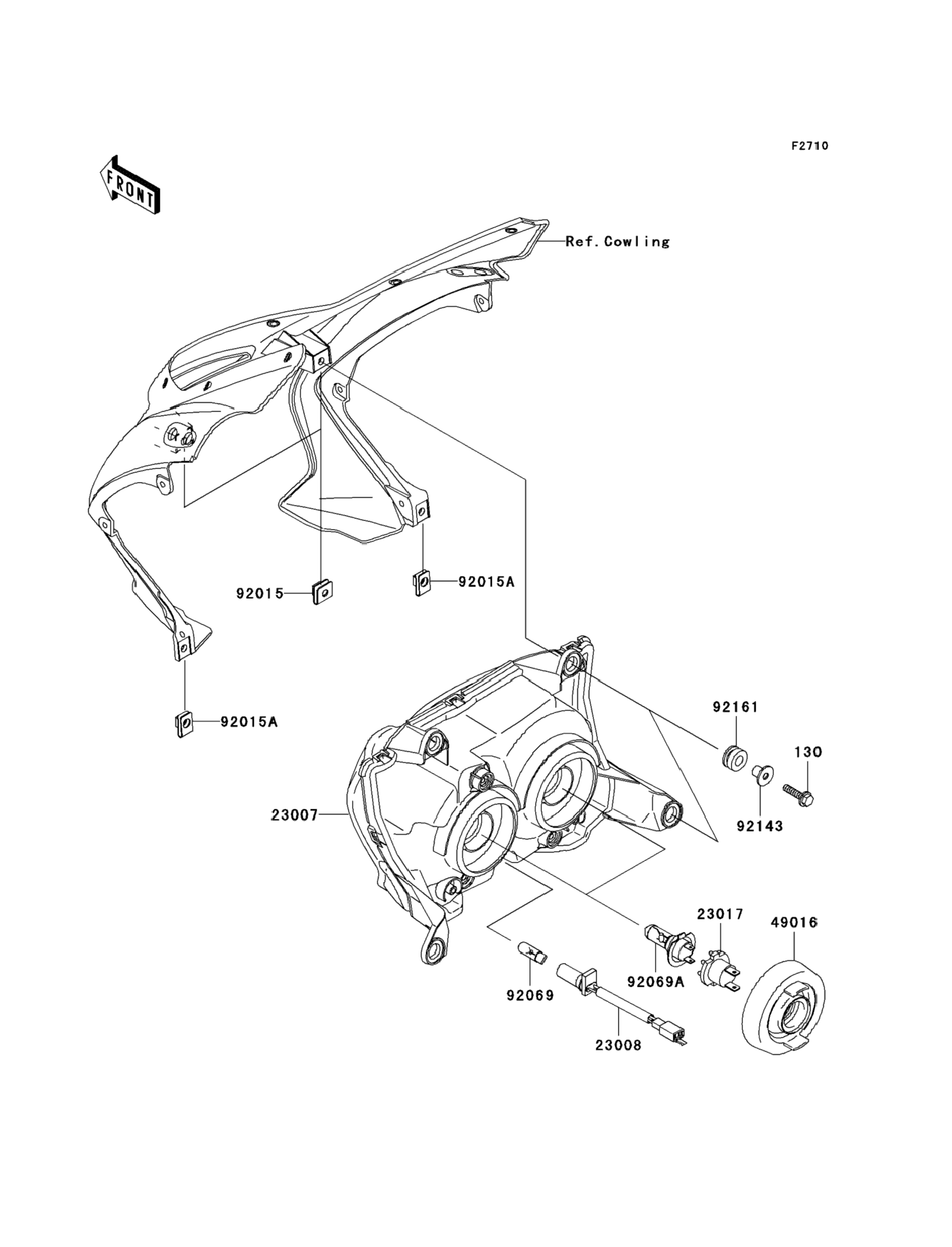 F2710

FRONT

Ref. Cowling

92015

92015A

92015A

92161

130

92143

23007

23017

49016

92069A

92069

23008