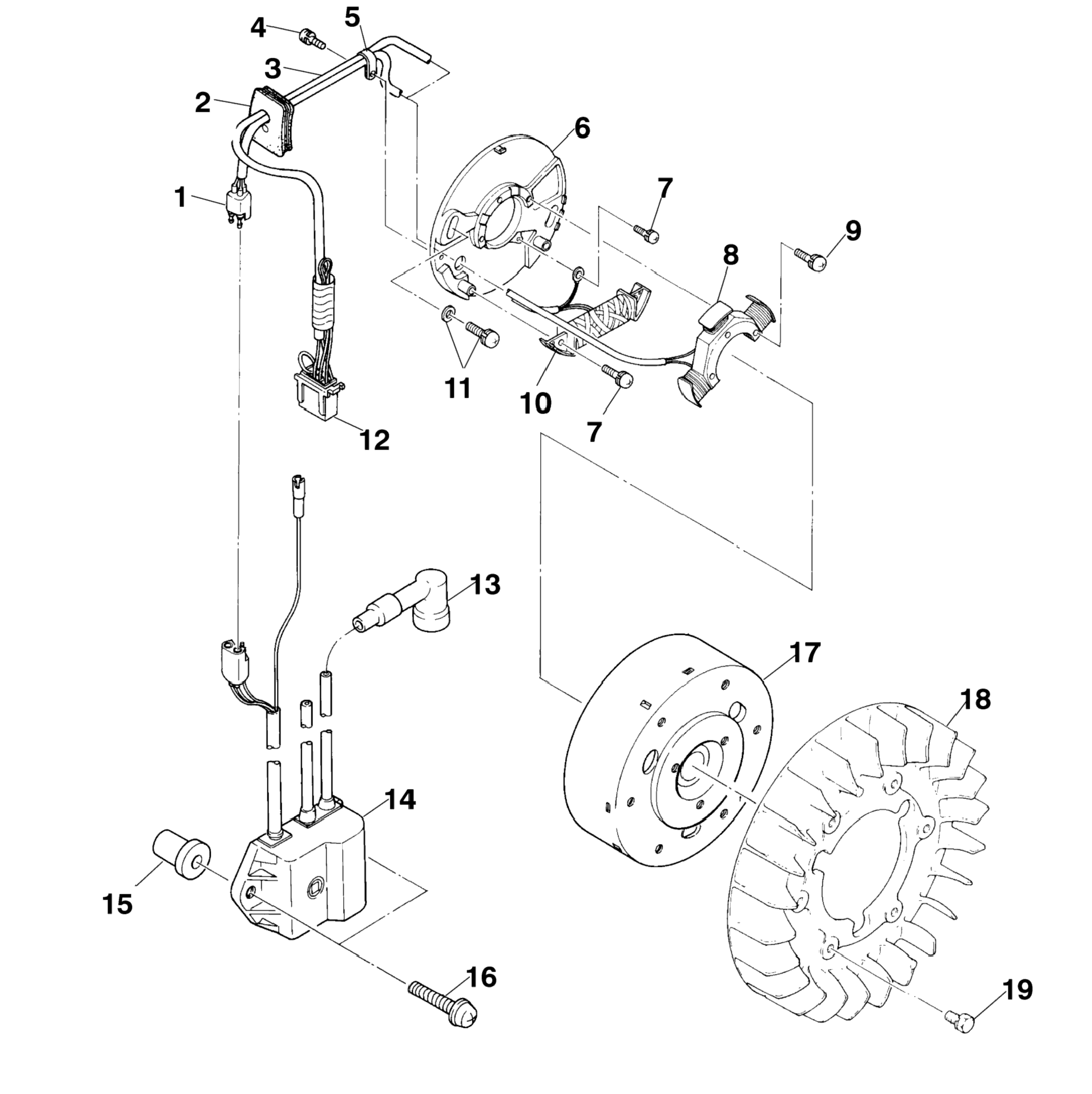 4
5
3
2
6
1
7
9
8
11
10
7
12
13
17
18
14
15
16
19