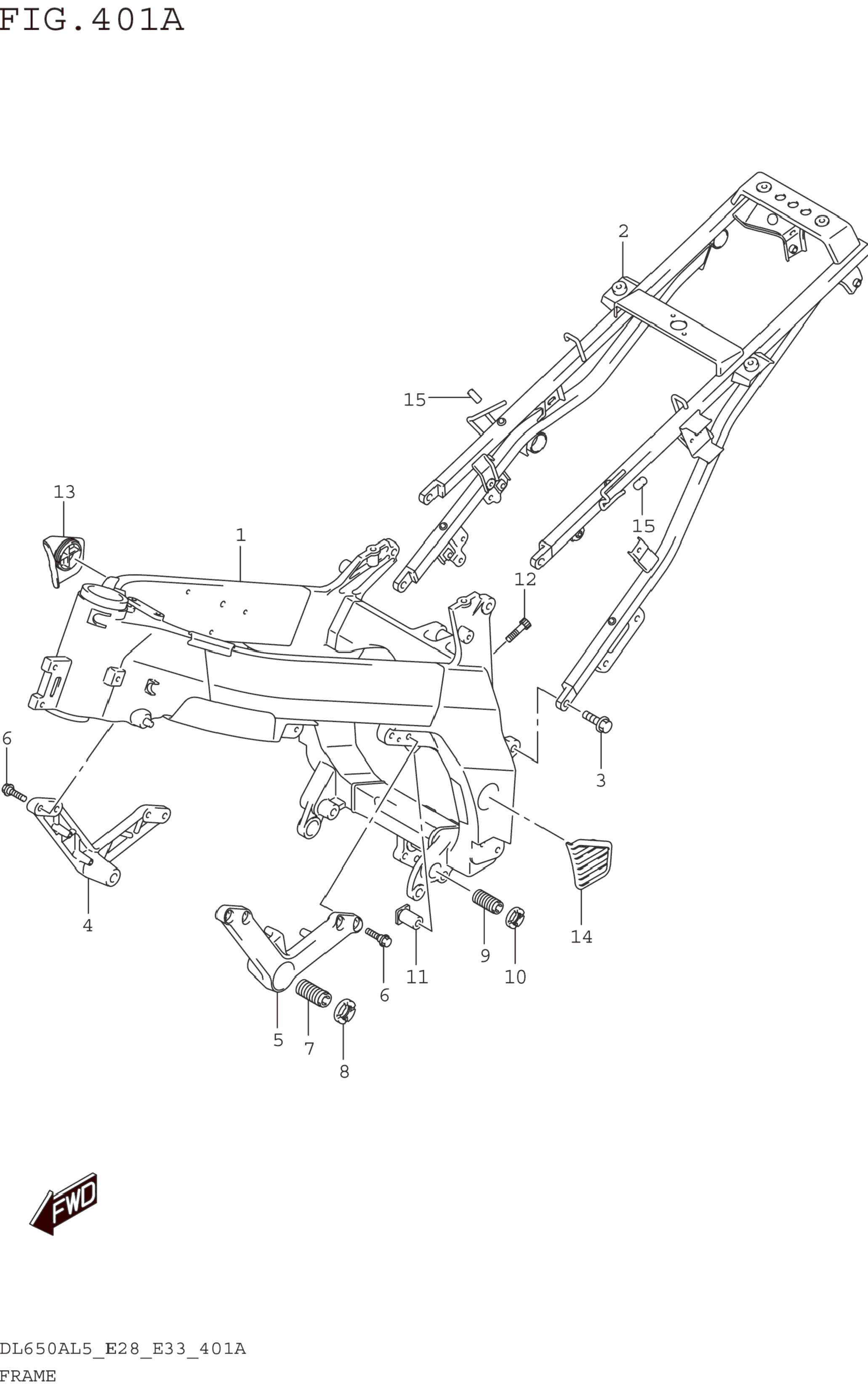 FIG.401A

2

15

13

1

15

12

6

3

4

14

9

10

11

6

5

7

8

FWD

DL650AL5_E28_E33_401A
FRAME