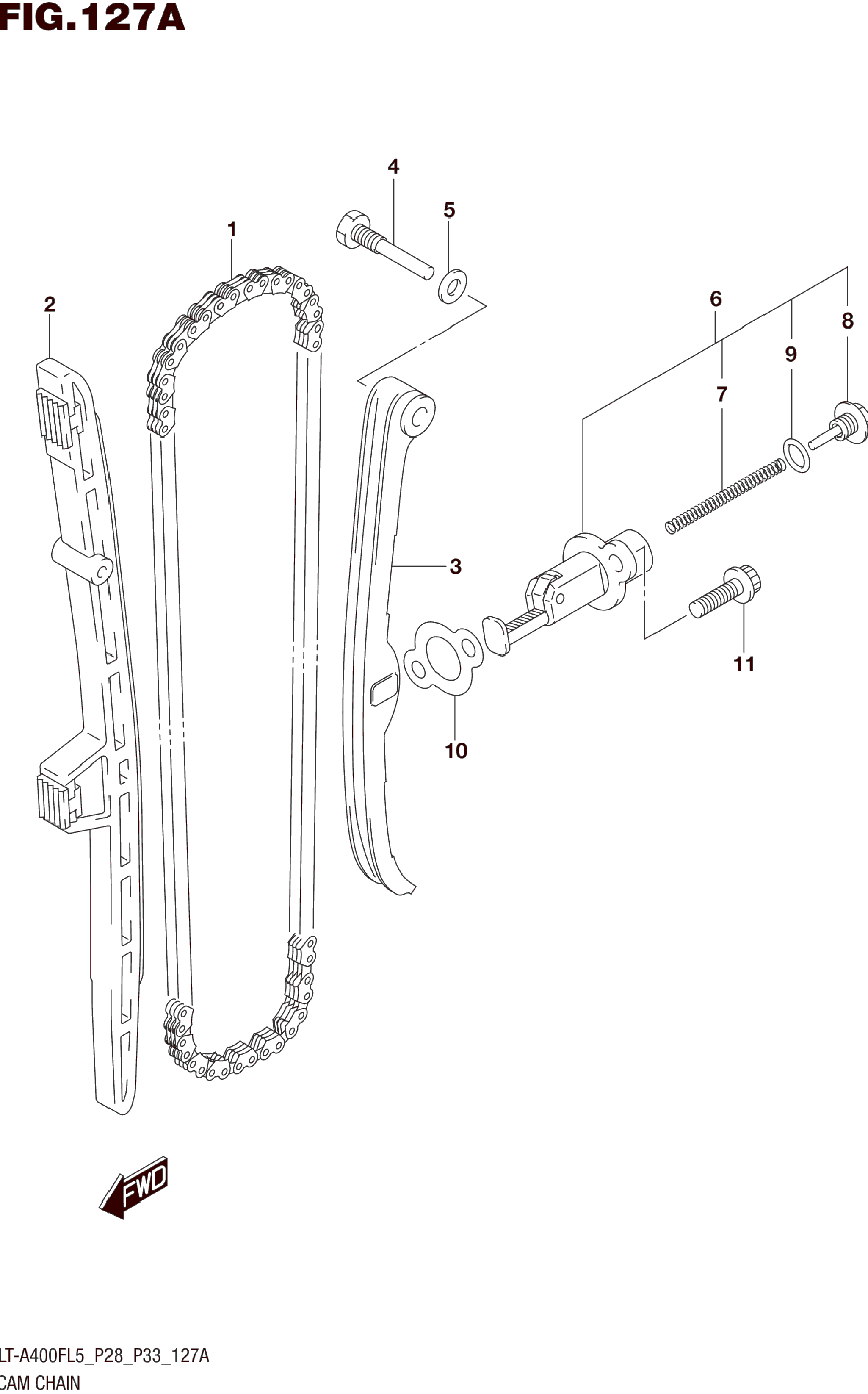 FIG.127A

4
5
1
2
6
8
9
7
3
11
10

FWD

LT-A400FL5_P28_P33_127A
CAM CHAIN