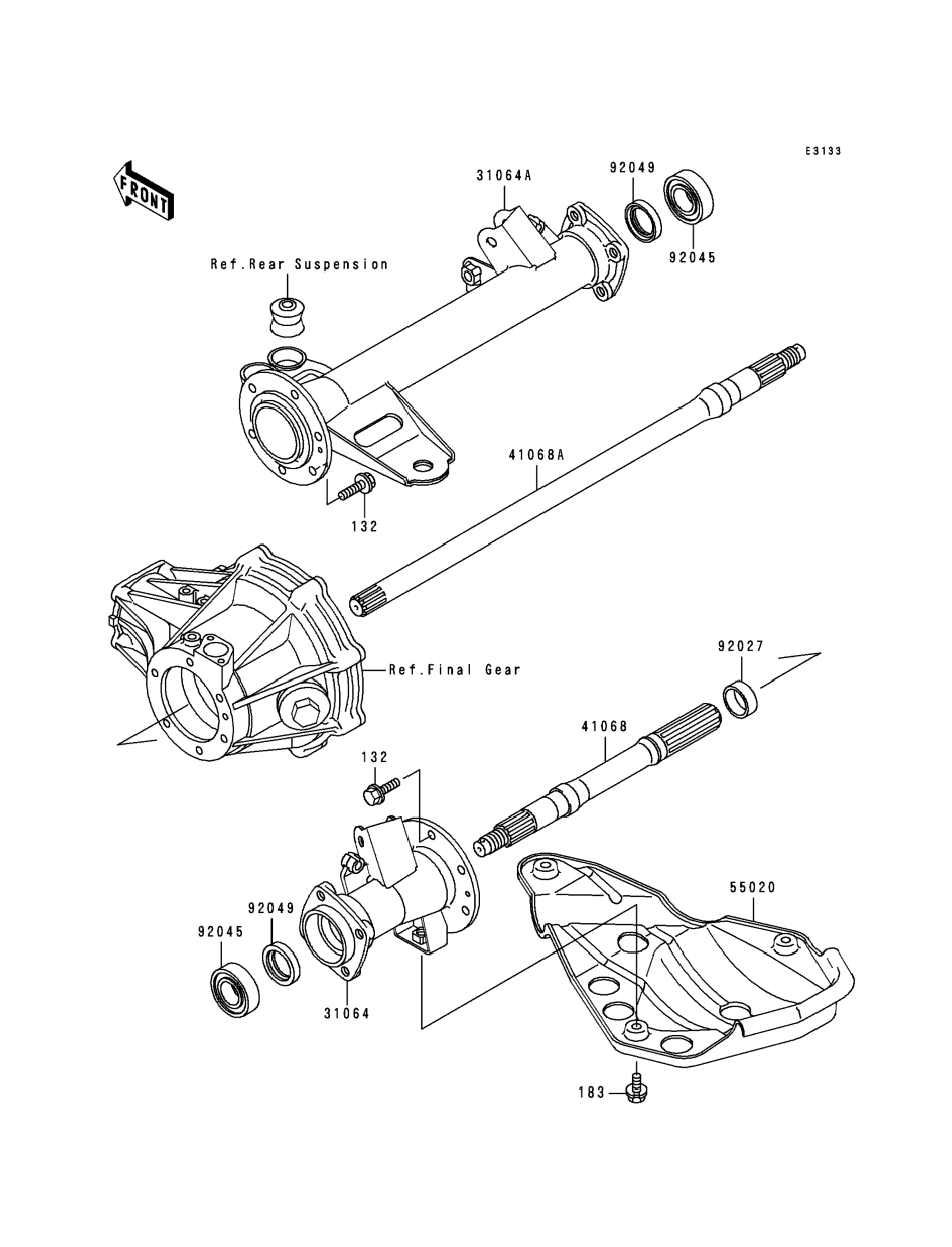 E3133

FRONT

31064A

92049

92045

Ref.Rear Suspension

41068A

132

Ref.Final Gear

92027

41068

132

55020

92049

92045

31064

183