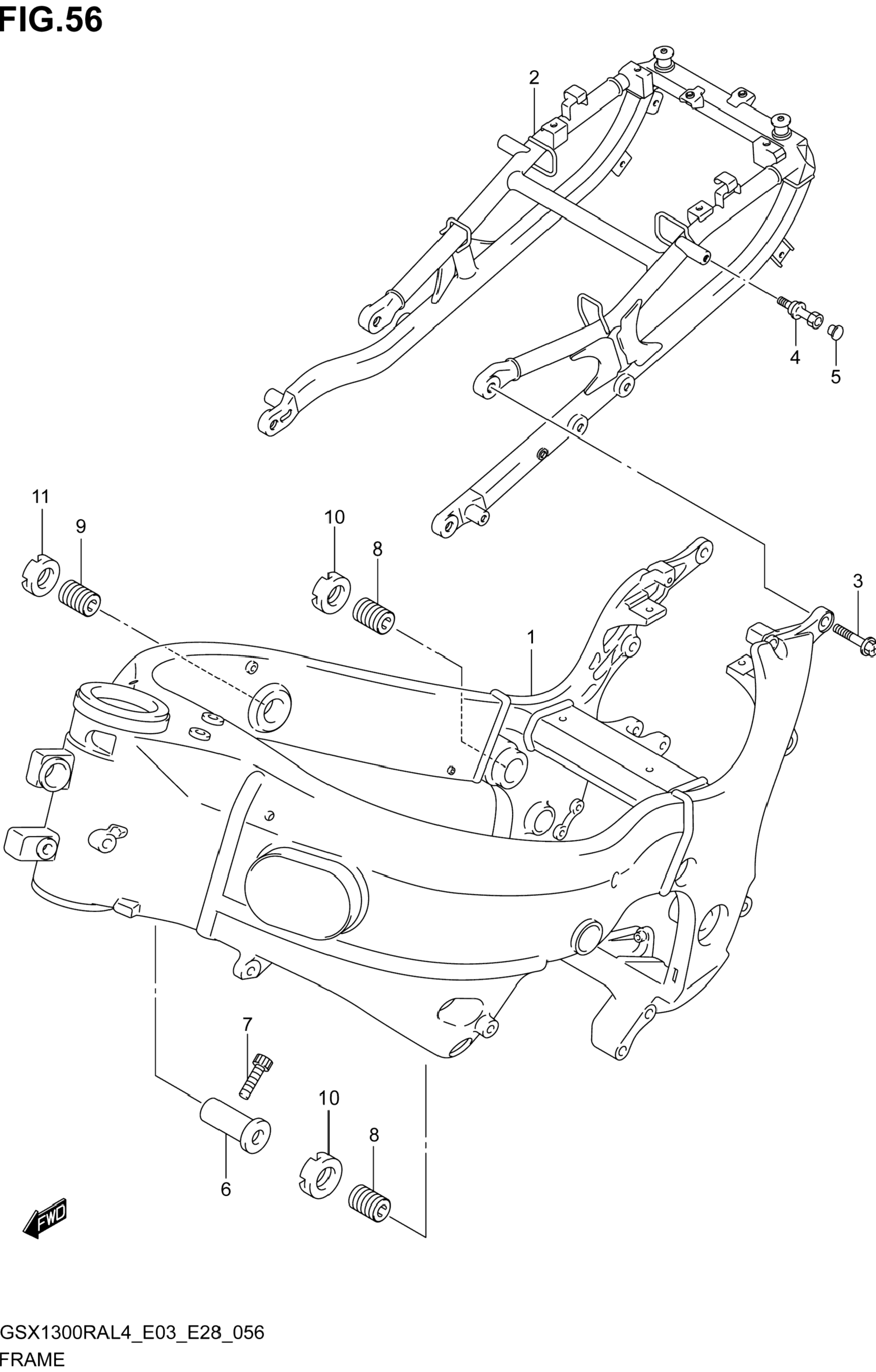 FIG.56

2

4

5

11

9

10

8

3

1

7

10

8

6

FWD

GSX1300RAL4_E03_E28_056
FRAME