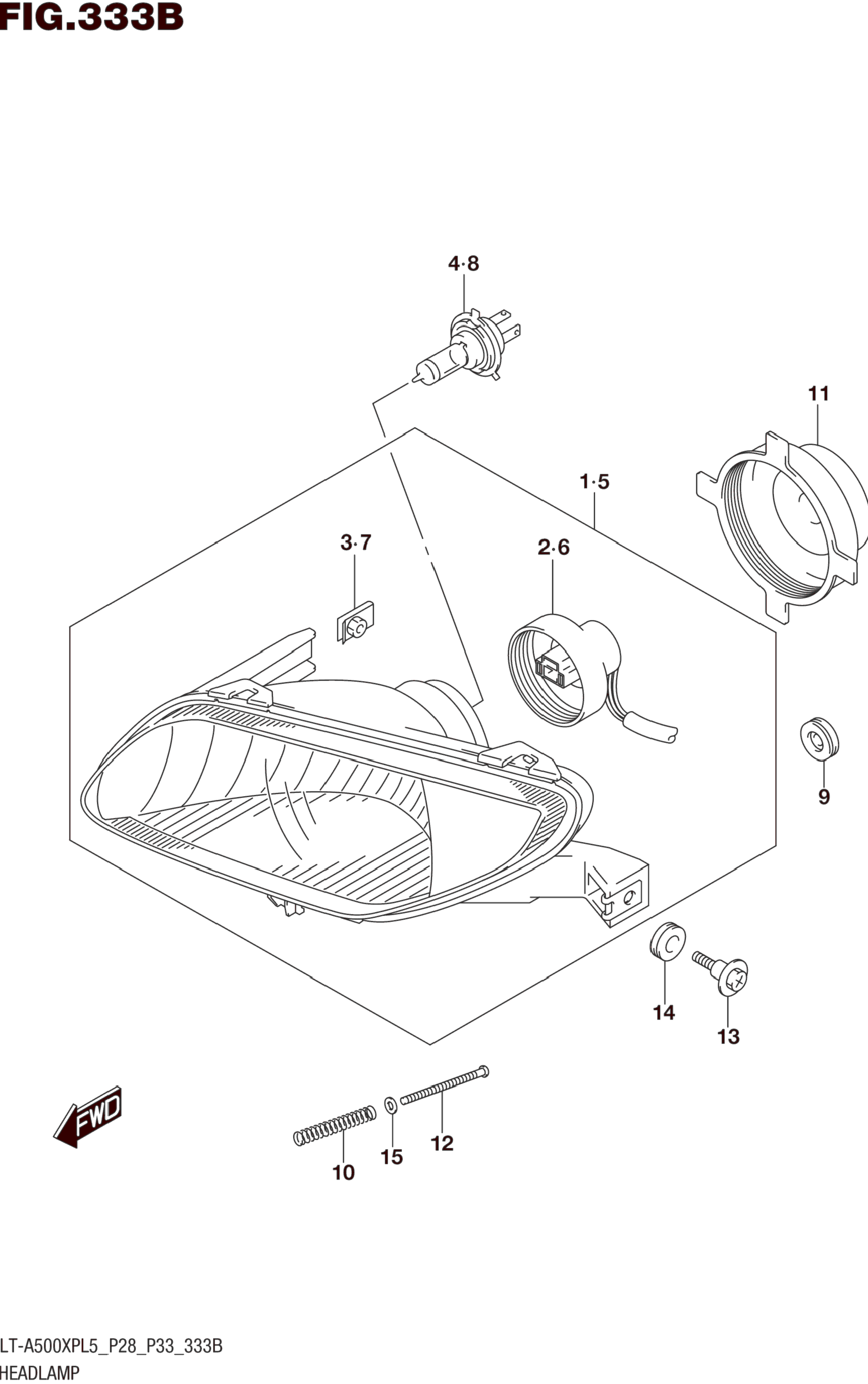 FIG.333B

4·8

11

1·5

3·7

2·6

9

14

13

FWD

12

15

10

LT-A500XPL5_P28_P33_333B
HEADLAMP