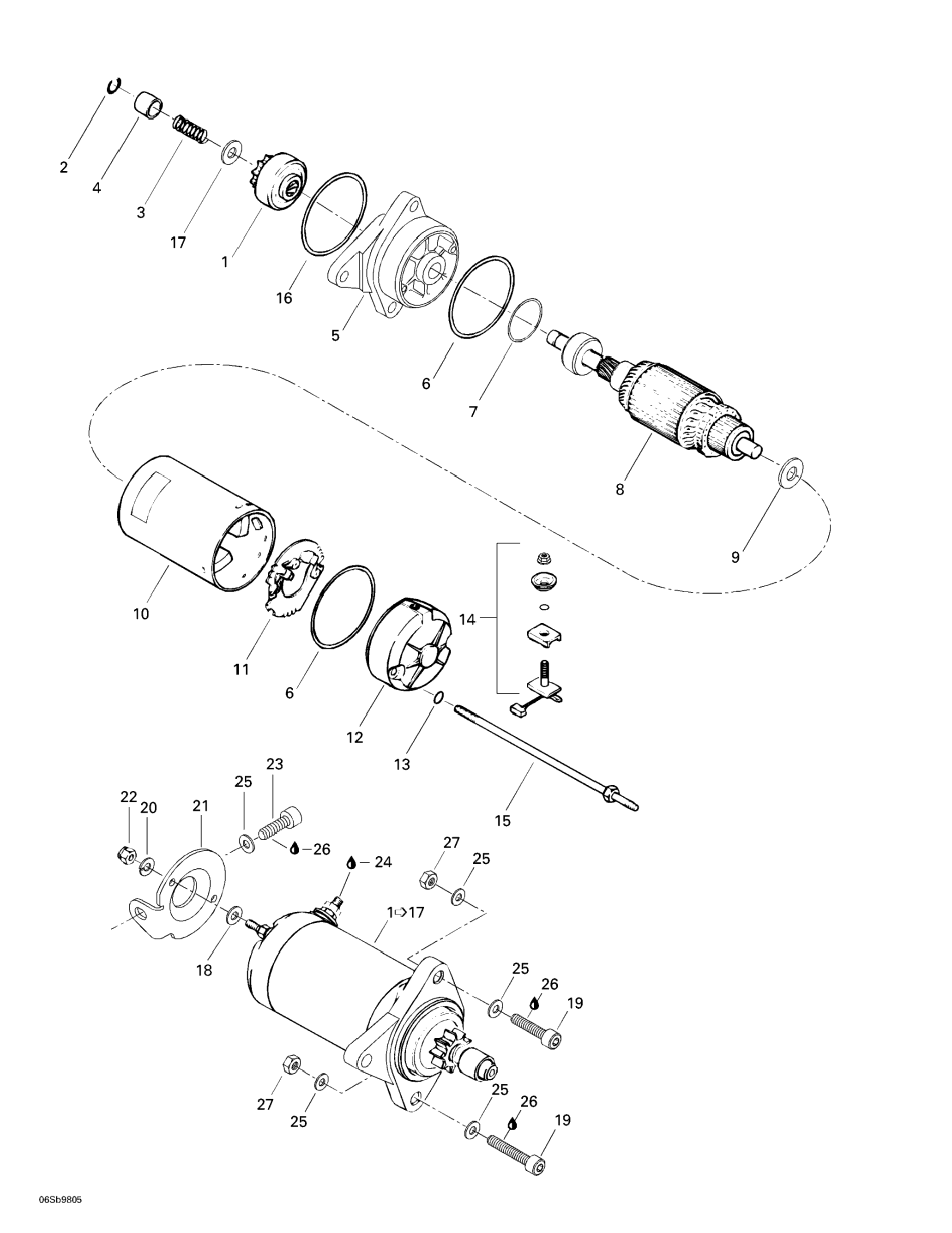 2
4
3
17
1
16
5
6
7
8
9
10
11
6
12
13
14
15
23
25
22
20
21
26
24
27
25
1⇨17
18
25
26
19
27
25
25
26
19
06Sb9805